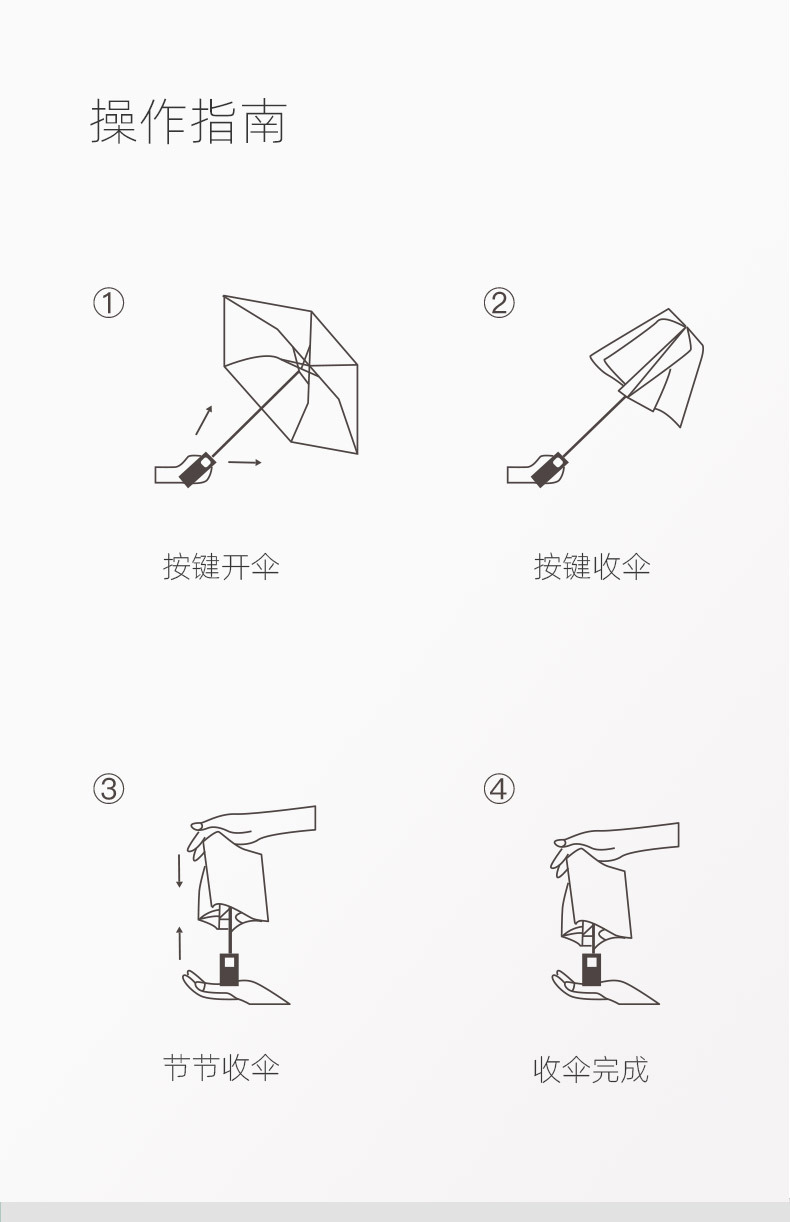 操作指南

①

按键开伞

②

按键收伞

③

节节收伞

④

收伞完成