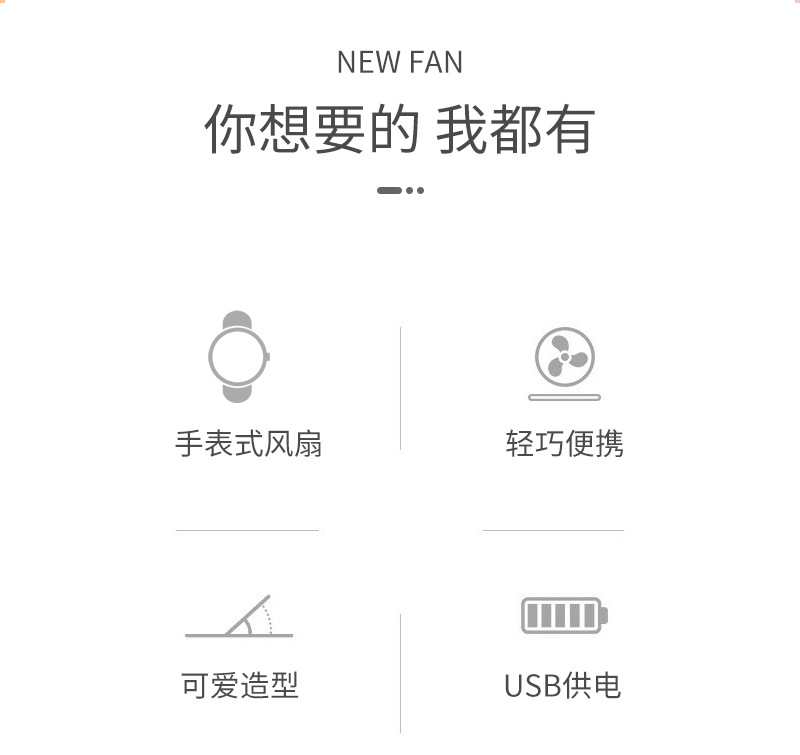 NEW FAN

你想要的 我都有

手表式风扇

轻巧便携

可爱造型

USB供电