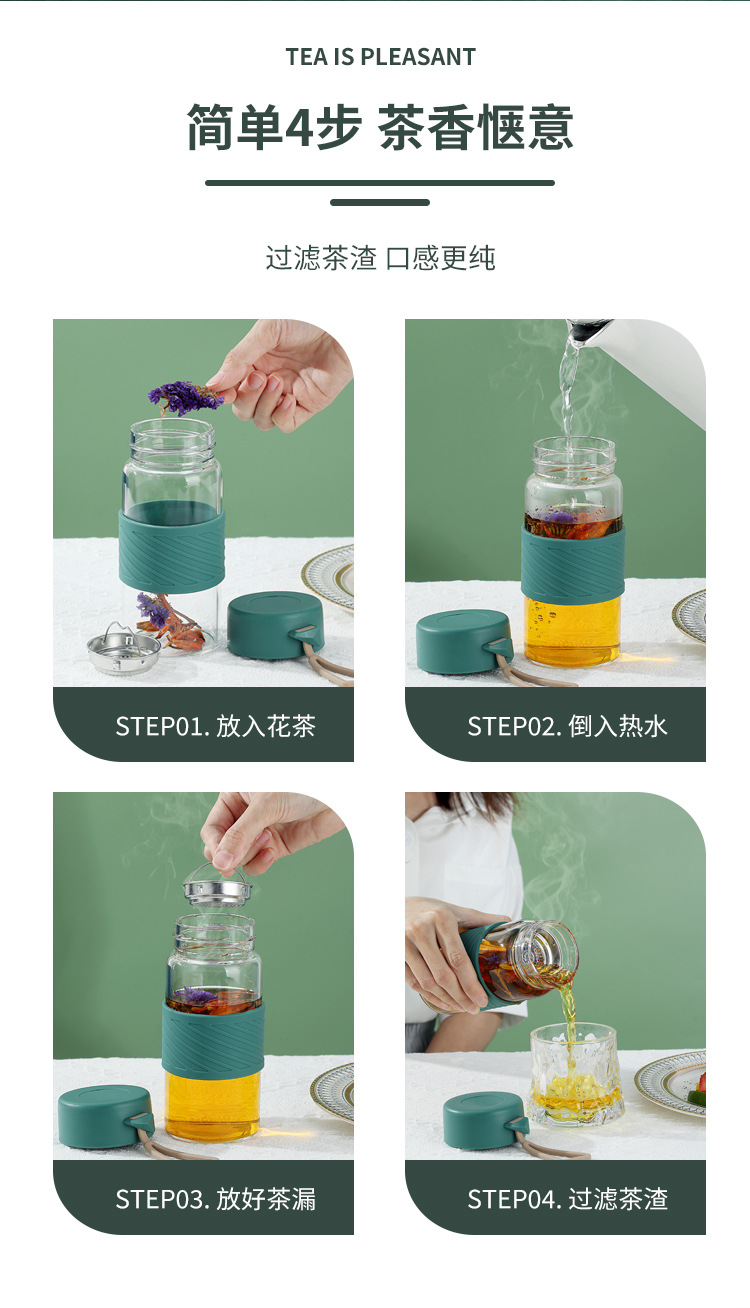 TEA IS PLEASANT

简单4步 茶香惬意

过滤茶渣 口感更纯

STEP01. 放入花茶

STEP02. 倒入热水

STEP03. 放好茶漏

STEP04. 过滤茶渣