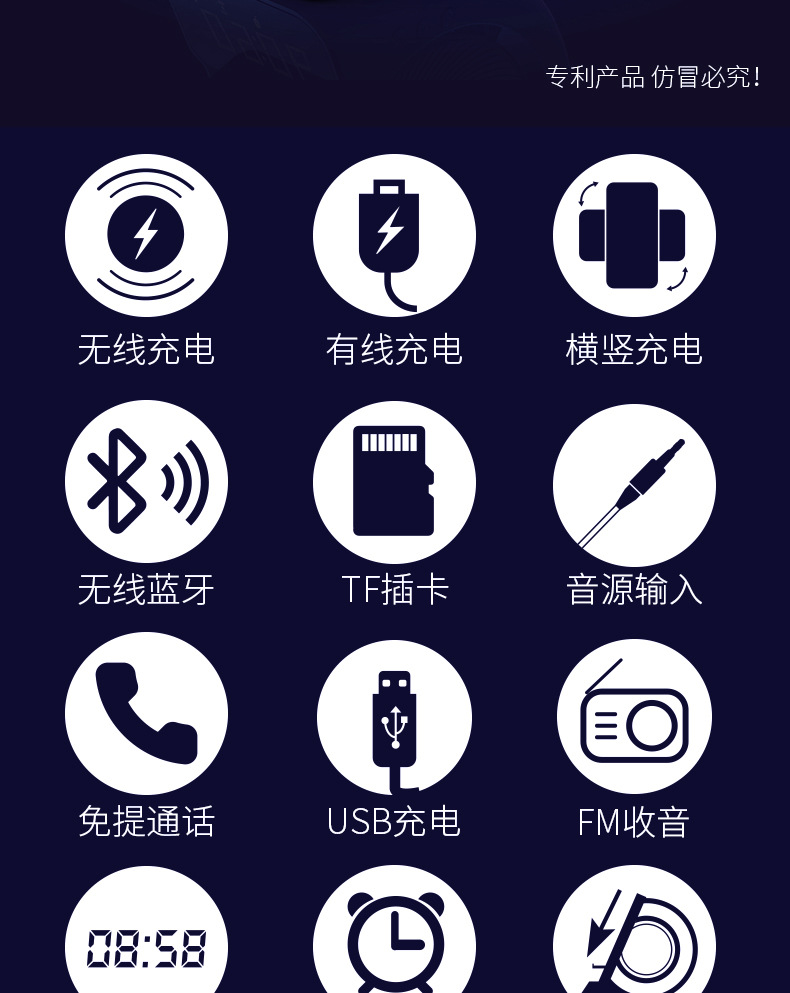 专利产品 仿冒必究!

无线充电

有线充电

横竖充电

无线蓝牙

TF插卡

音源输入

免提通话

USB充电

FM收音

08:58