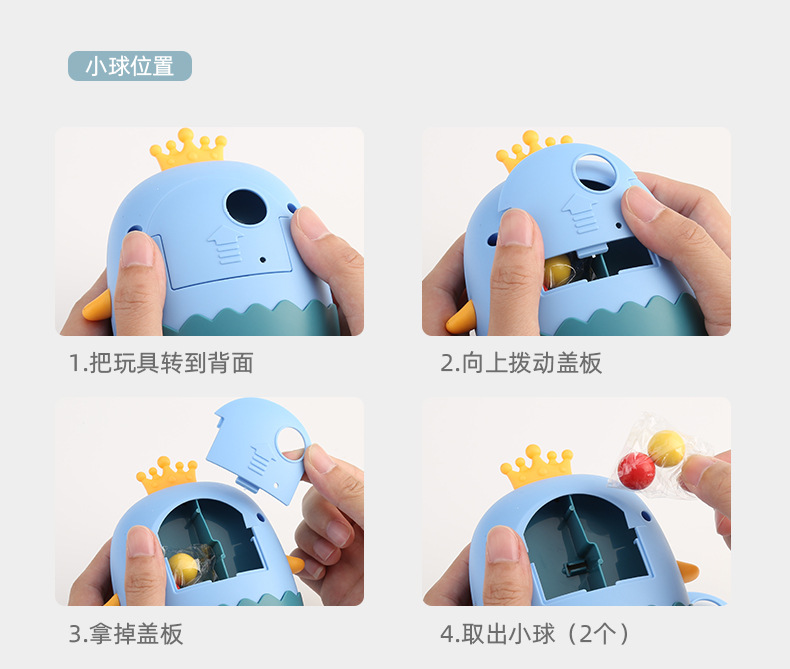 小球位置

1.把玩具转到背面

2.向上拨动盖板

3.拿掉盖板

4.取出小球（2个）