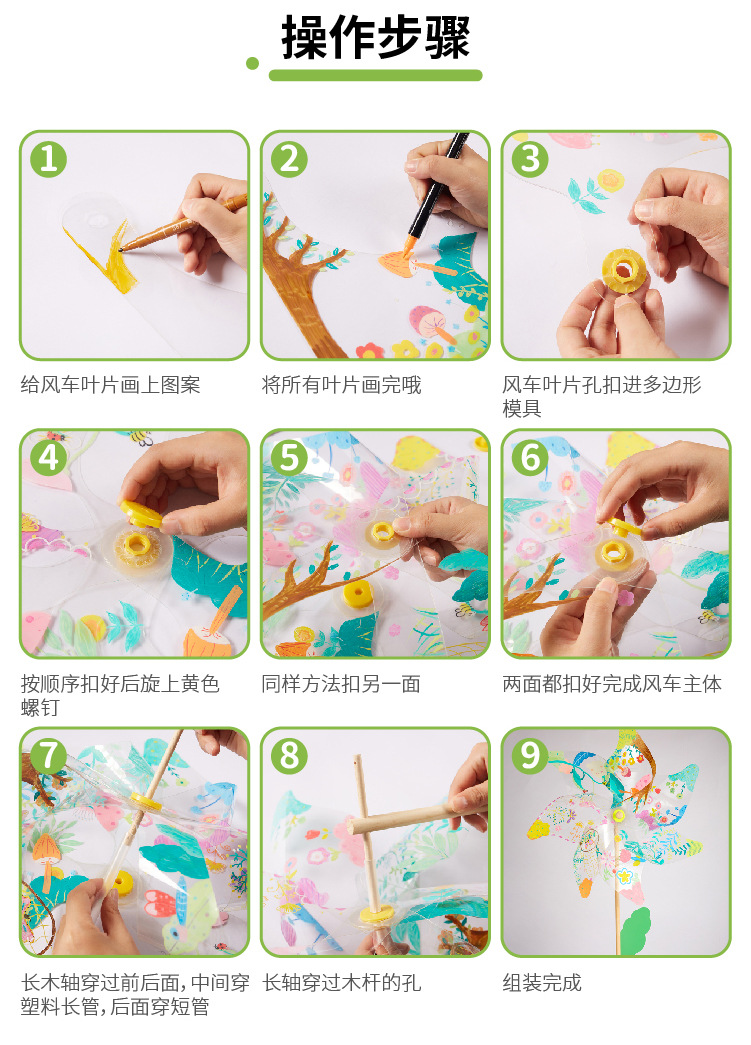 操作步骤

1
给风车叶片画上图案

2
将所有叶片画完哦

3
风车叶片孔扣进多边形模具

4
按顺序扣好后旋上黄色螺钉

5
同样方法扣另一面

6
两面都扣好完成风车主体

7
长木轴穿过前后面，中间穿塑料长管，后面穿短管

8
长轴穿过木杆的孔

9
组装完成