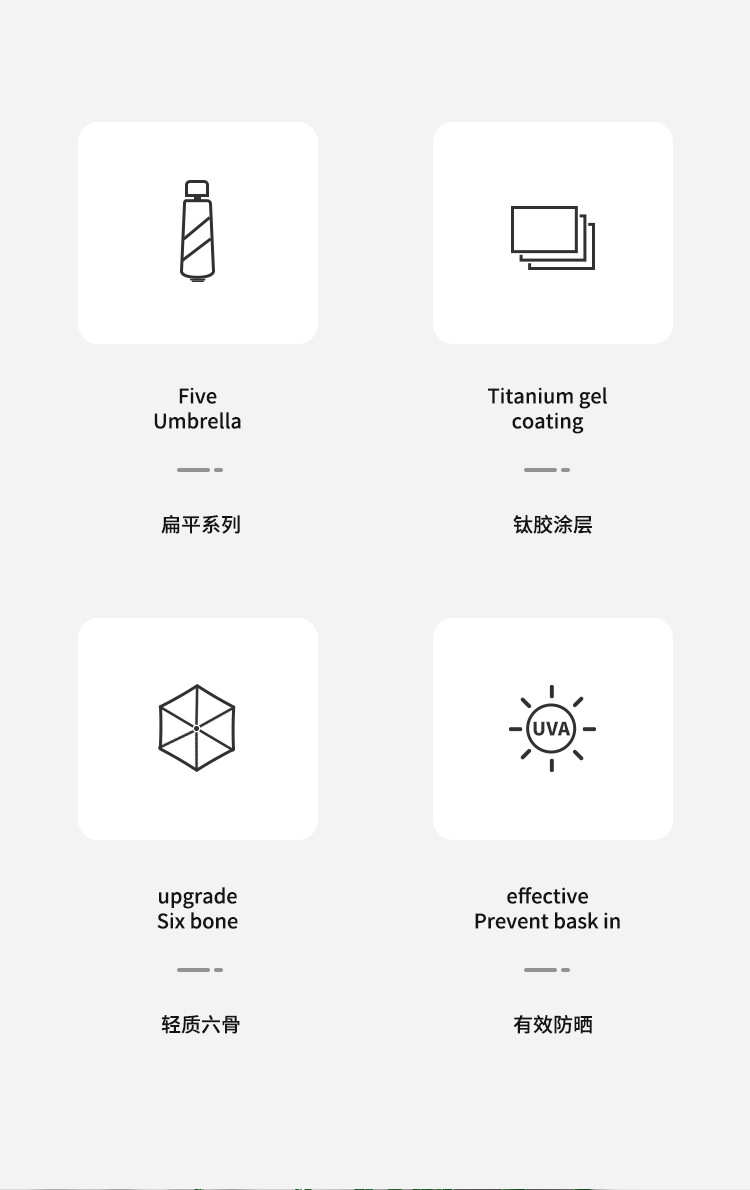 Five
Umbrella

扁平系列

Titanium gel
coating

钛胶涂层

upgrade
Six bone

轻质六骨

UVA

effective
Prevent bask in

有效防晒