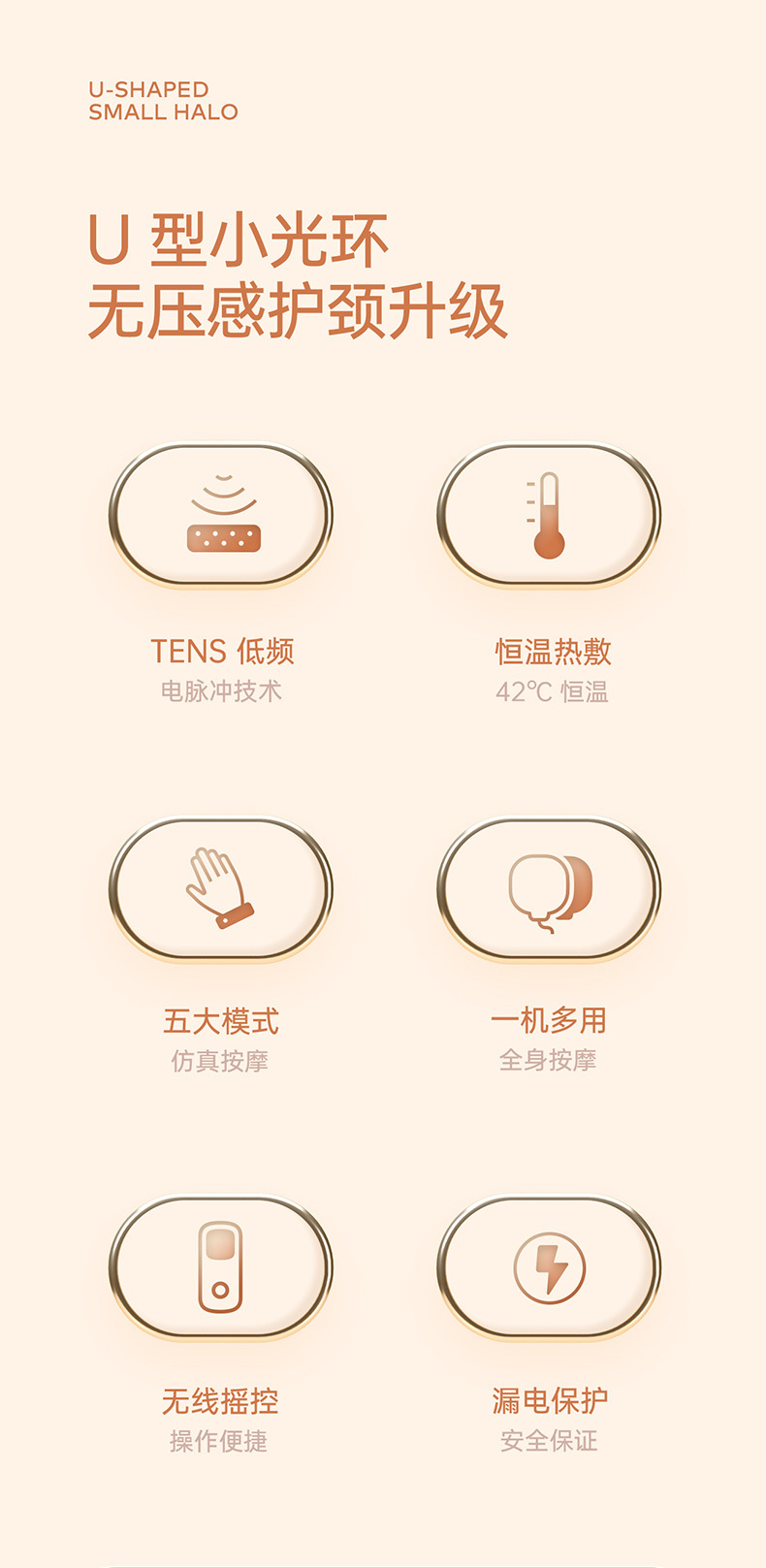 U-SHAPED
SMALL HALO

U型小光环
无压感护颈升级

TENS低频
电脉冲技术

恒温热敷
42℃恒温

五大模式
仿真按摩

一机多用
全身按摩

无线摇控
操作便捷

漏电保护
安全保证