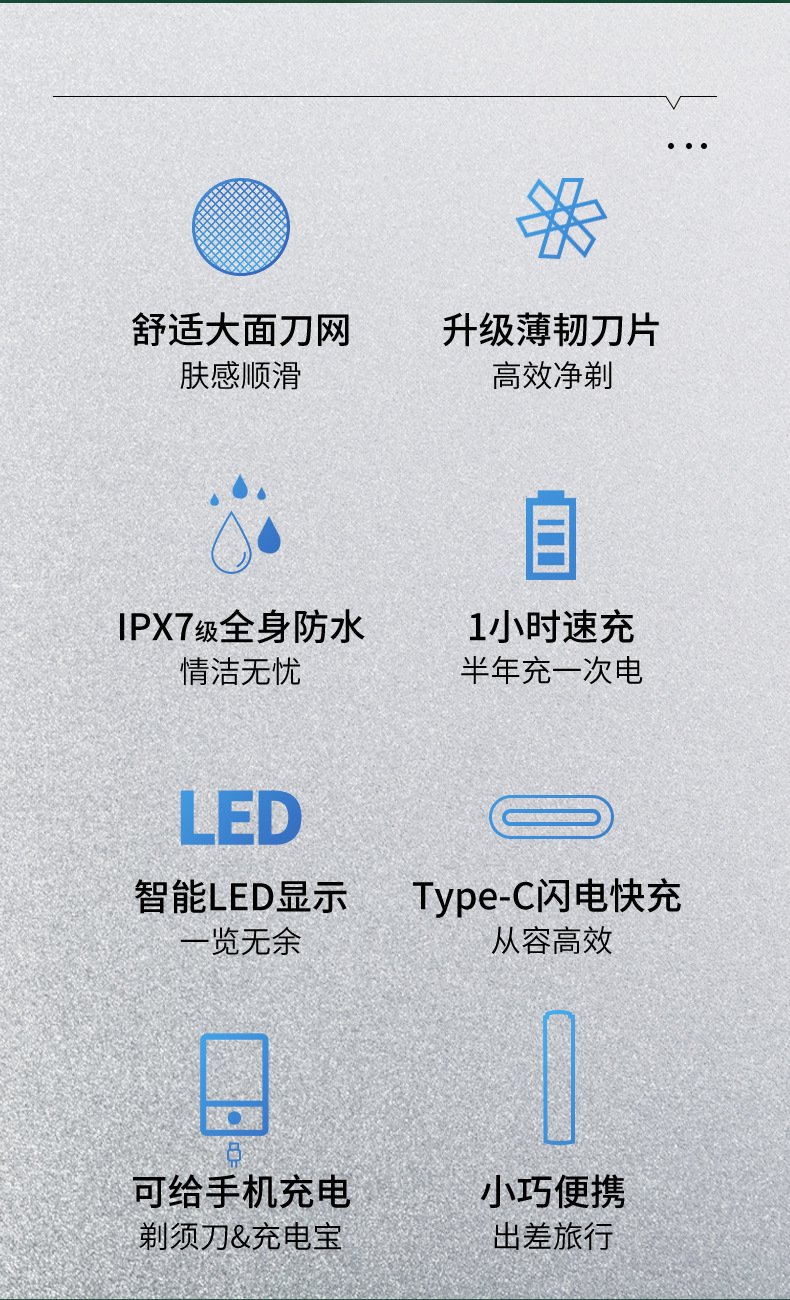 ...

舒适大面刀网
肤感顺滑

升级薄韧刀片
高效净剃

IPX7级全身防水
情洁无忧

1小时速充
半年充一次电

LED

智能LED显示
一览无余

Type-C闪电快充
从容高效

可给手机充电
剃须刀&充电宝

小巧便携
出差旅行