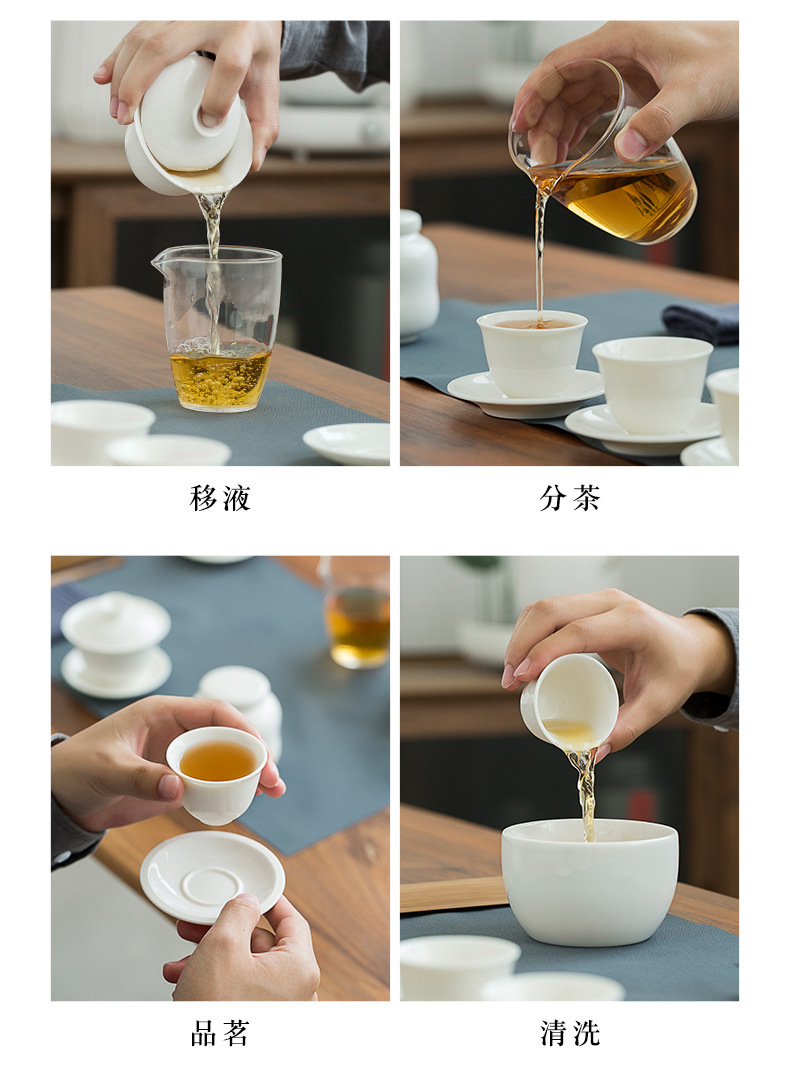 移液

分茶

品茗

清洗