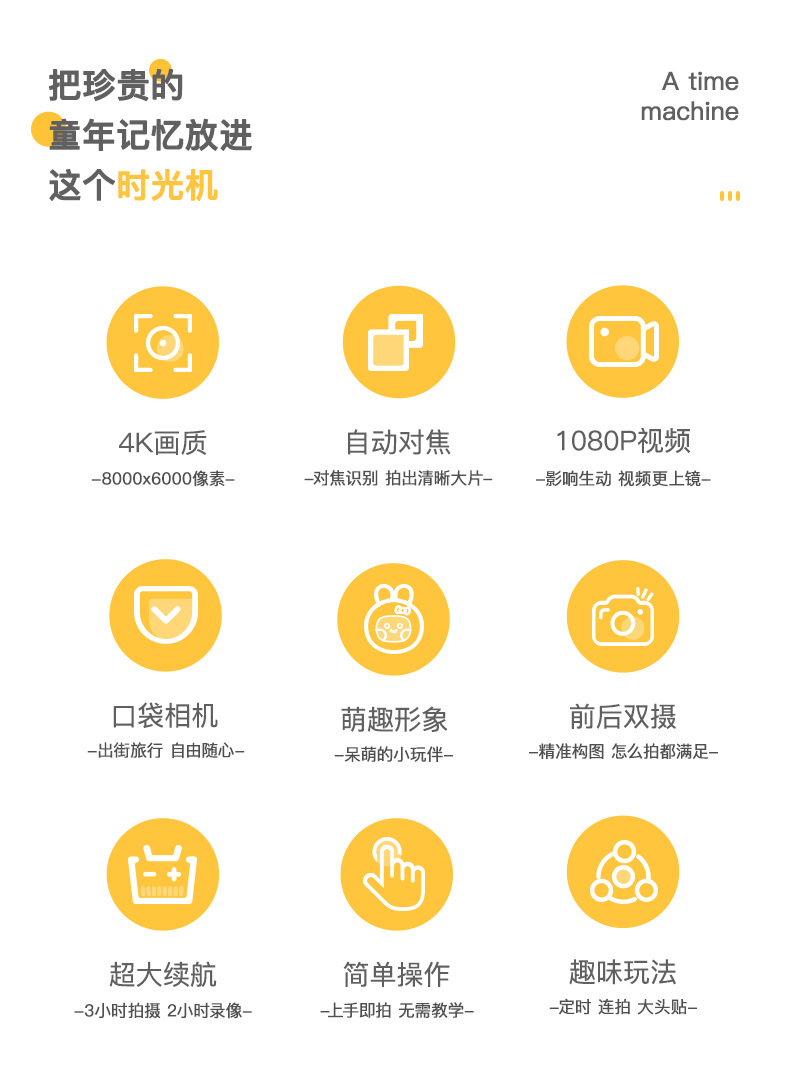 把珍贵的
童年记忆放进
这个时光机

A time
machine

4K画质
-8000x6000像素-

自动对焦
-对焦识别 拍出清晰大片-

1080P视频
-影响生动 视频更上镜-

口袋相机
-出街旅行 自由随心-

萌趣形象
-呆萌的小玩伴-

前后双摄
-精准构图 怎么拍都满足-

超大续航
-3小时拍摄 2小时录像-

简单操作
-上手即拍 无需教学-

趣味玩法
-定时 连拍 大头贴-