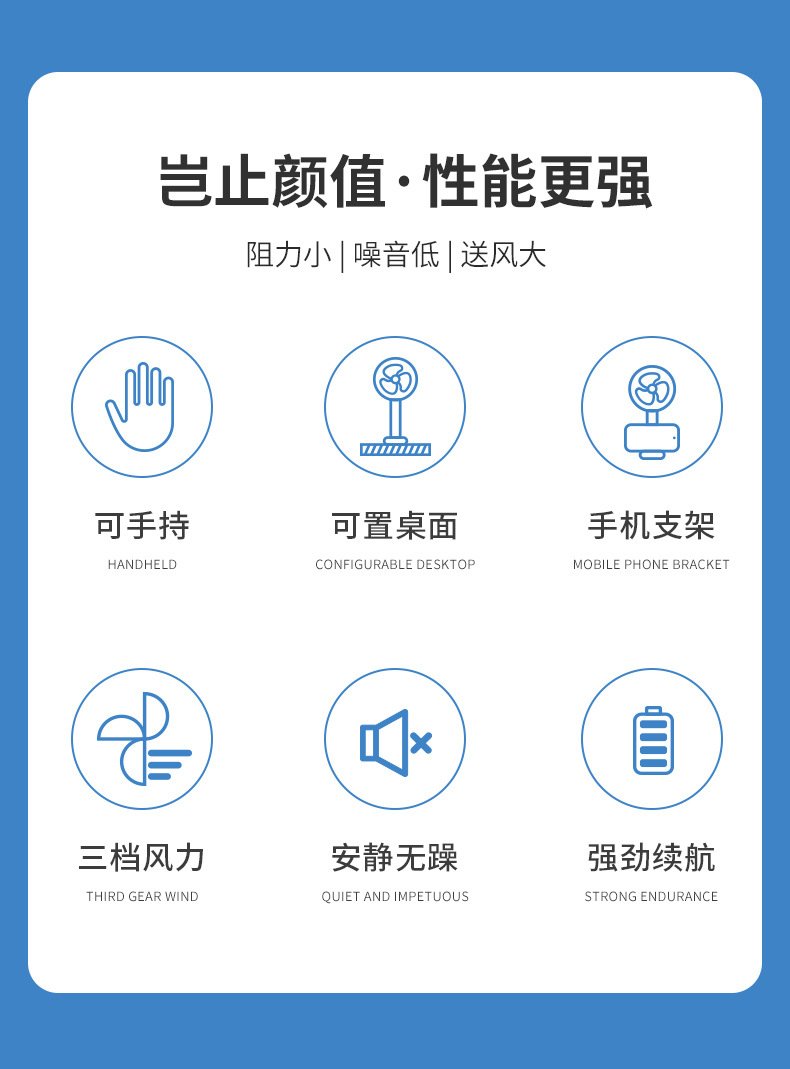 岂止颜值·性能更强

阻力小 | 噪音低 | 送风大

可手持
HANDHELD

可置桌面
CONFIGURABLE DESKTOP

手机支架
MOBILE PHONE BRACKET

三档风力
THIRD GEAR WIND

安静无躁
QUIET AND IMPETUOUS

强劲续航
STRONG ENDURANCE