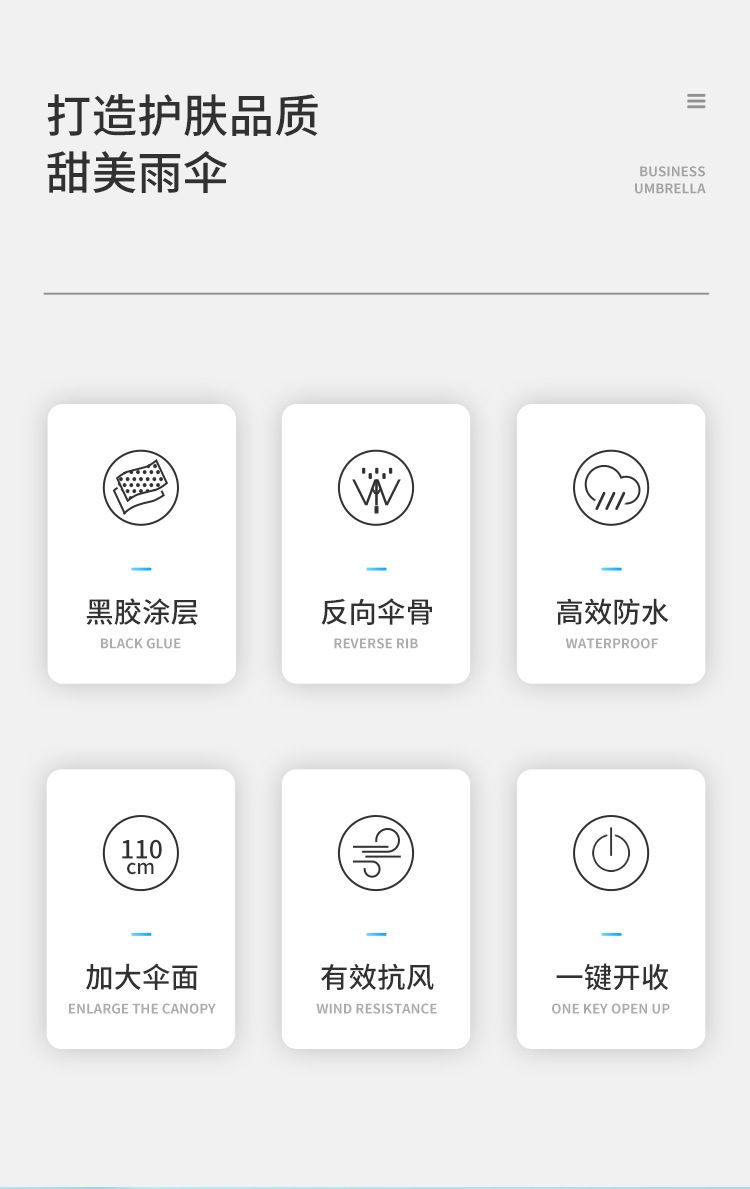 打造护肤品质
甜美雨伞

BUSINESS
UMBRELLA

黑胶涂层
BLACK GLUE

反向伞骨
REVERSE RIB

高效防水
WATERPROOF

110
cm

加大伞面
ENLARGE THE CANOPY

有效抗风
WIND RESISTANCE

一键开收
ONE KEY OPEN UP