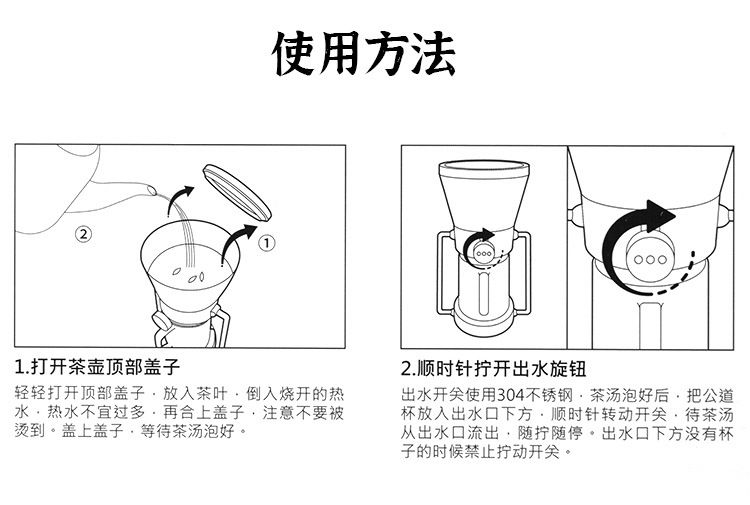 使用方法

②

①

1.打开茶壶顶部盖子

轻轻打开顶部盖子，放入茶叶，倒入烧开的热水，热水不宜过多，再合上盖子，注意不要被烫到。盖上盖子，等待茶汤泡好。

2.顺时针拧开出水旋钮

出水开关使用304不锈钢，茶汤泡好后，把公道杯放入出水口下方，顺时针转动开关，待茶汤从出水口流出，随拧随停。出水口下方没有杯子的时候禁止拧动开关。