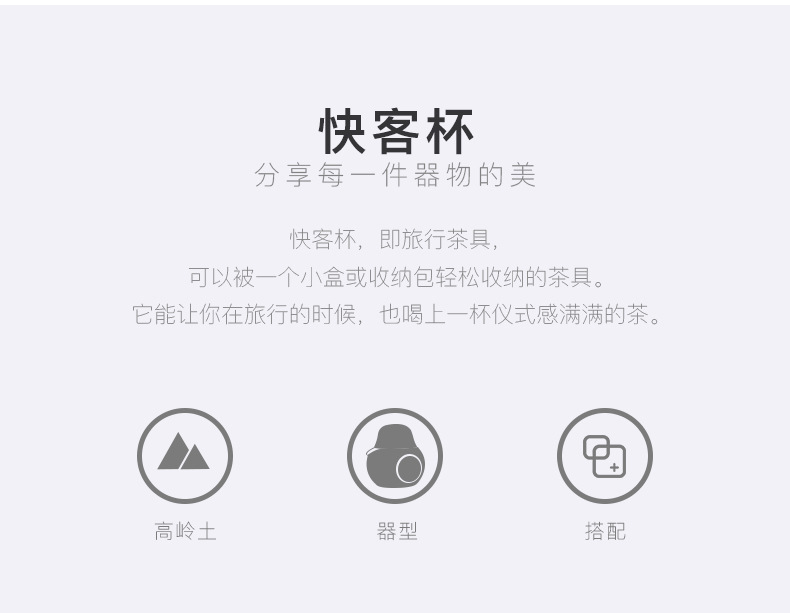 快客杯

分享每一件器物的美

快客杯，即旅行茶具，
可以被一个小盒或收纳包轻松收纳的茶具。
它能让你在旅行的时候，也喝上一杯仪式感满满的茶。

高岭土

器型

搭配