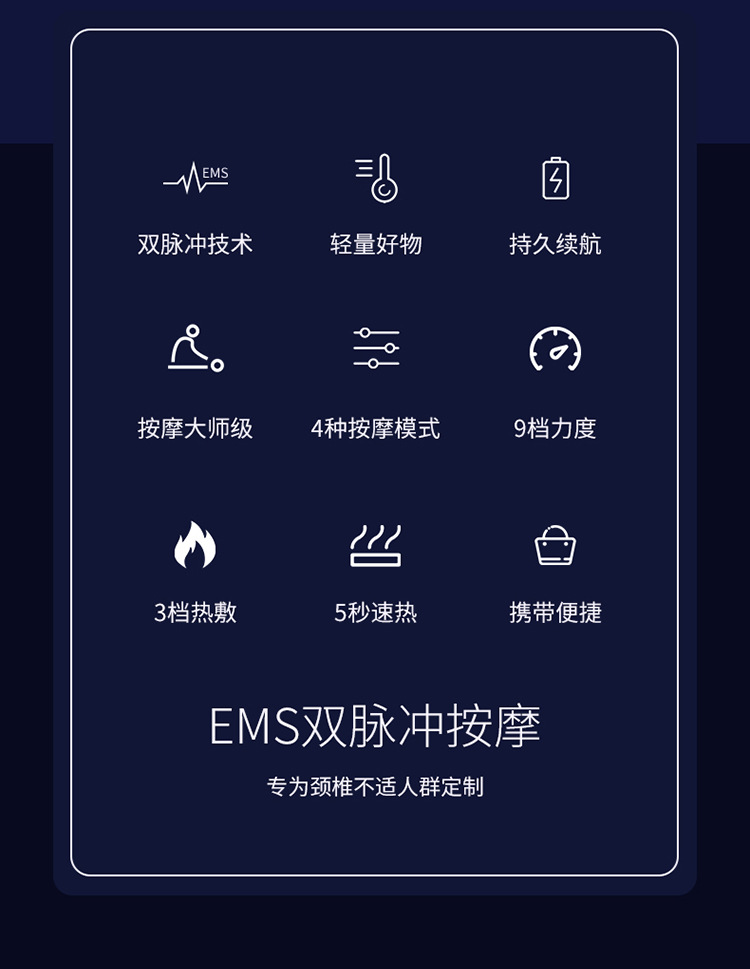 EMS

双脉冲技术

轻量好物

持久续航

按摩大师级

4种按摩模式

9档力度

3档热敷

5秒速热

携带便捷

EMS双脉冲按摩

专为颈椎不适人群定制