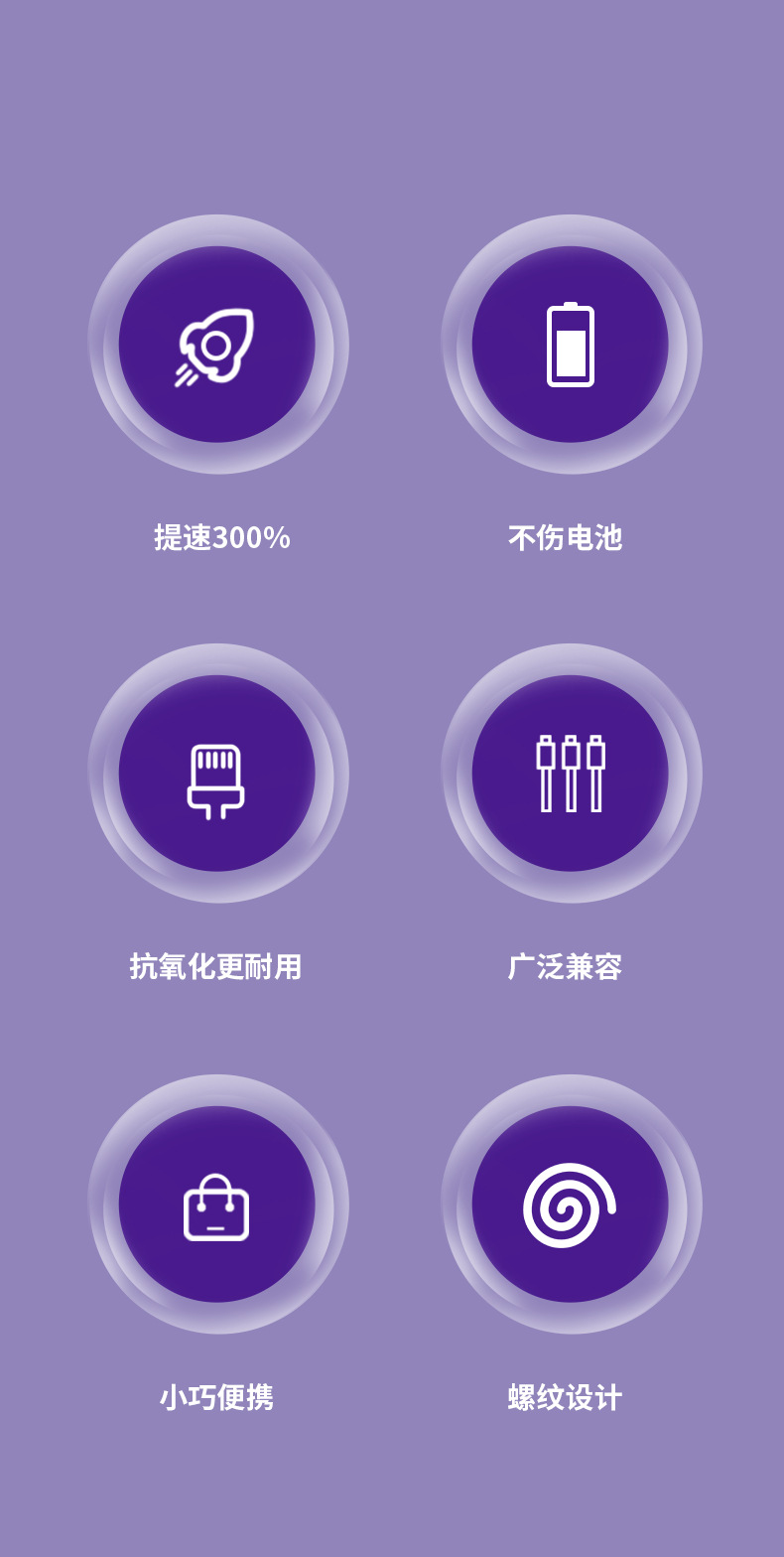 提速300%

不伤电池

抗氧化更耐用

广泛兼容

小巧便携

螺纹设计