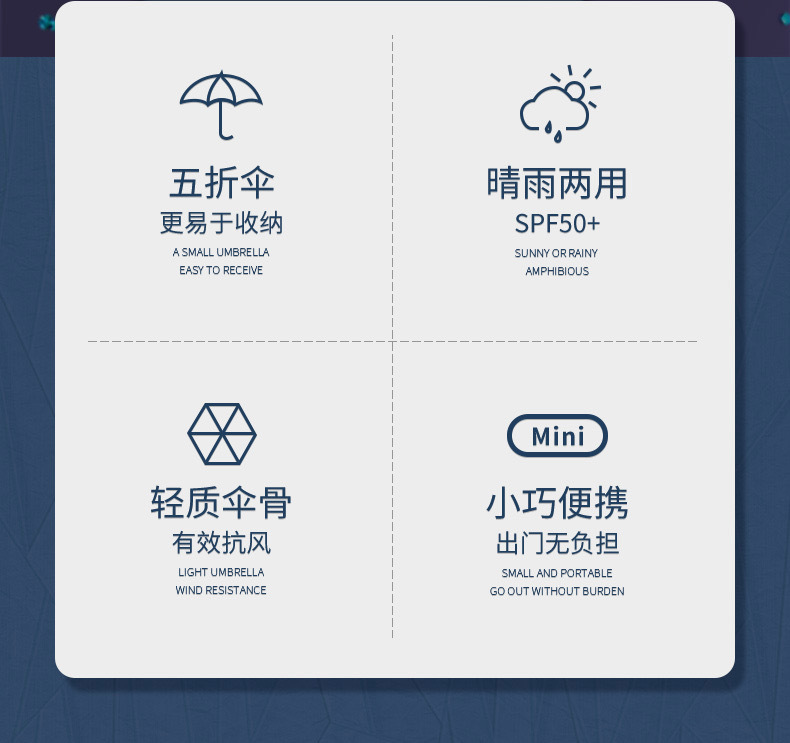 五折伞
更易于收纳
A SMALL UMBRELLA
EASY TO RECEIVE

晴雨两用
SPF50+
SUNNY OR RAINY
AMPHIBIOUS

轻质伞骨
有效抗风
LIGHT UMBRELLA
WIND RESISTANCE

Mini
小巧便携
出门无负担
SMALL AND PORTABLE
GO OUT WITHOUT BURDEN