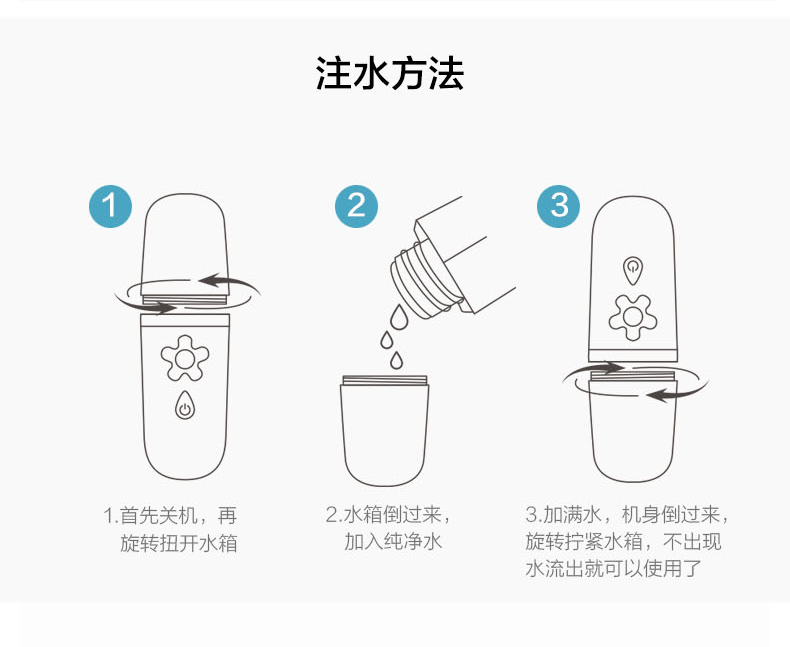 注水方法

1

2

3

1.首先关机，再旋转扭开水箱

2.水箱倒过来，加入纯净水

3.加满水，机身倒过来，旋转拧紧水箱，不出现水流出就可以使用了