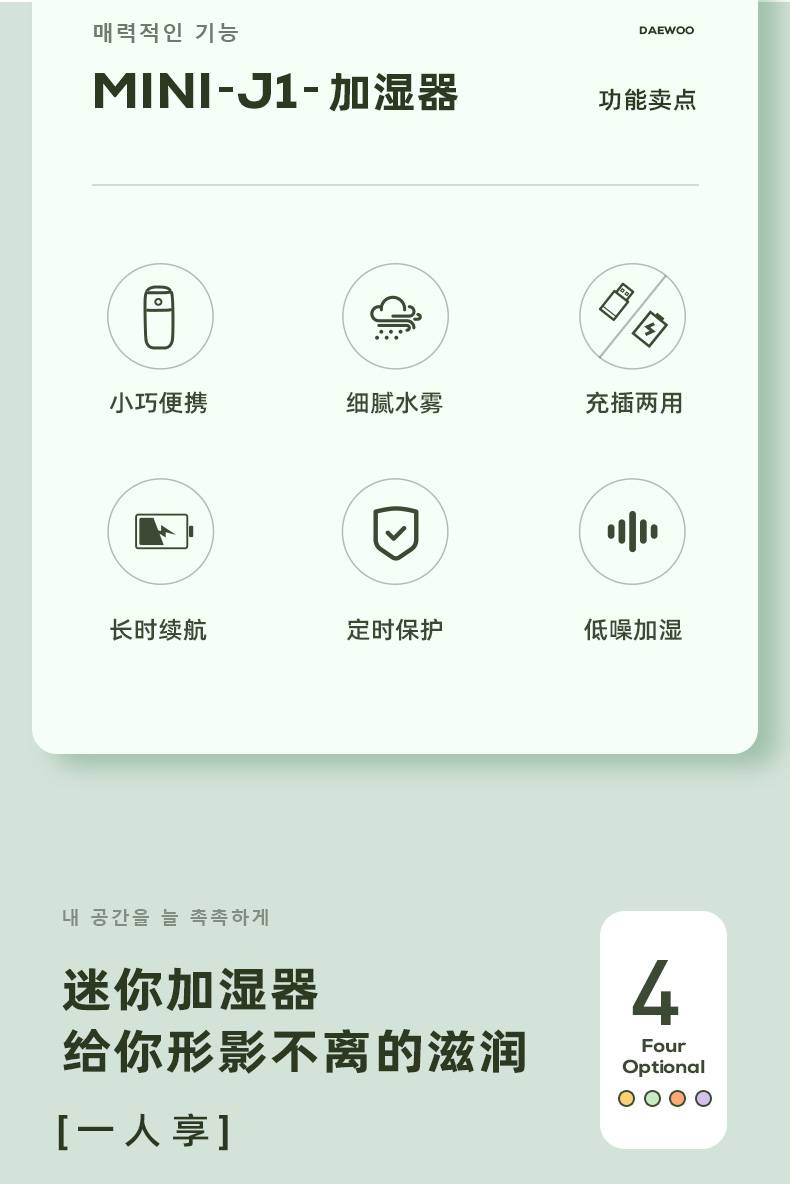 매력적인 기능

DAEWOO

MINI-J1-加湿器

功能卖点

小巧便携

细腻水雾

充插两用

长时续航

定时保护

低噪加湿

내 공간을 늘 촉촉하게

迷你加湿器
给你形影不离的滋润

[一人享]

4
Four
Optional