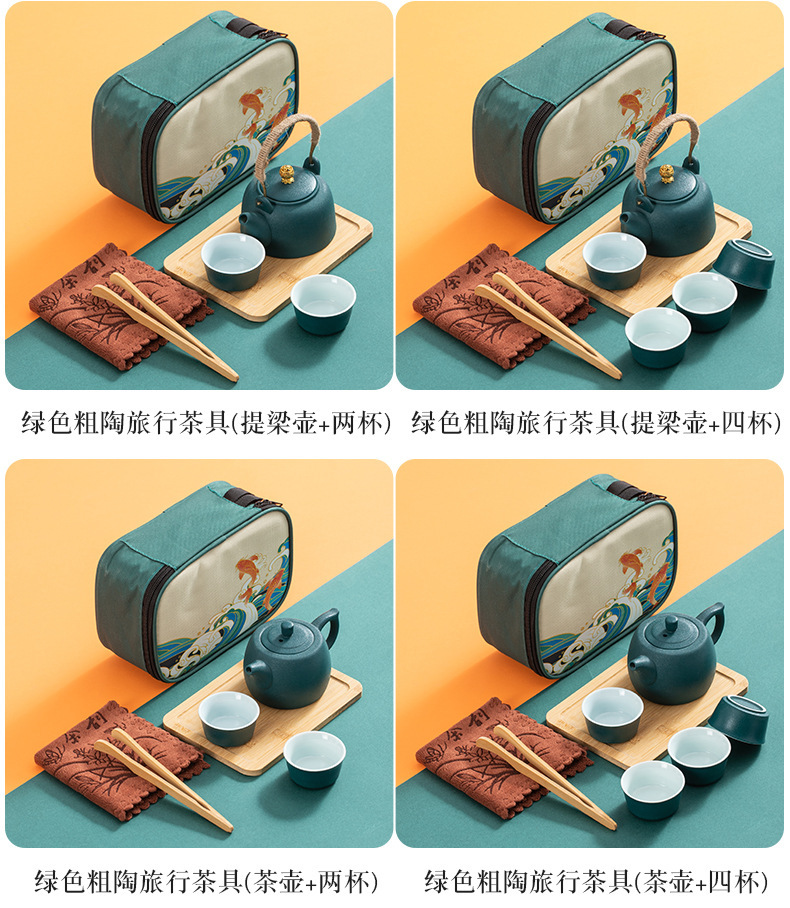 绿色粗陶旅行茶具(提梁壶+两杯)

绿色粗陶旅行茶具(提梁壶+四杯)

绿色粗陶旅行茶具(茶壶+两杯)

绿色粗陶旅行茶具(茶壶+四杯)