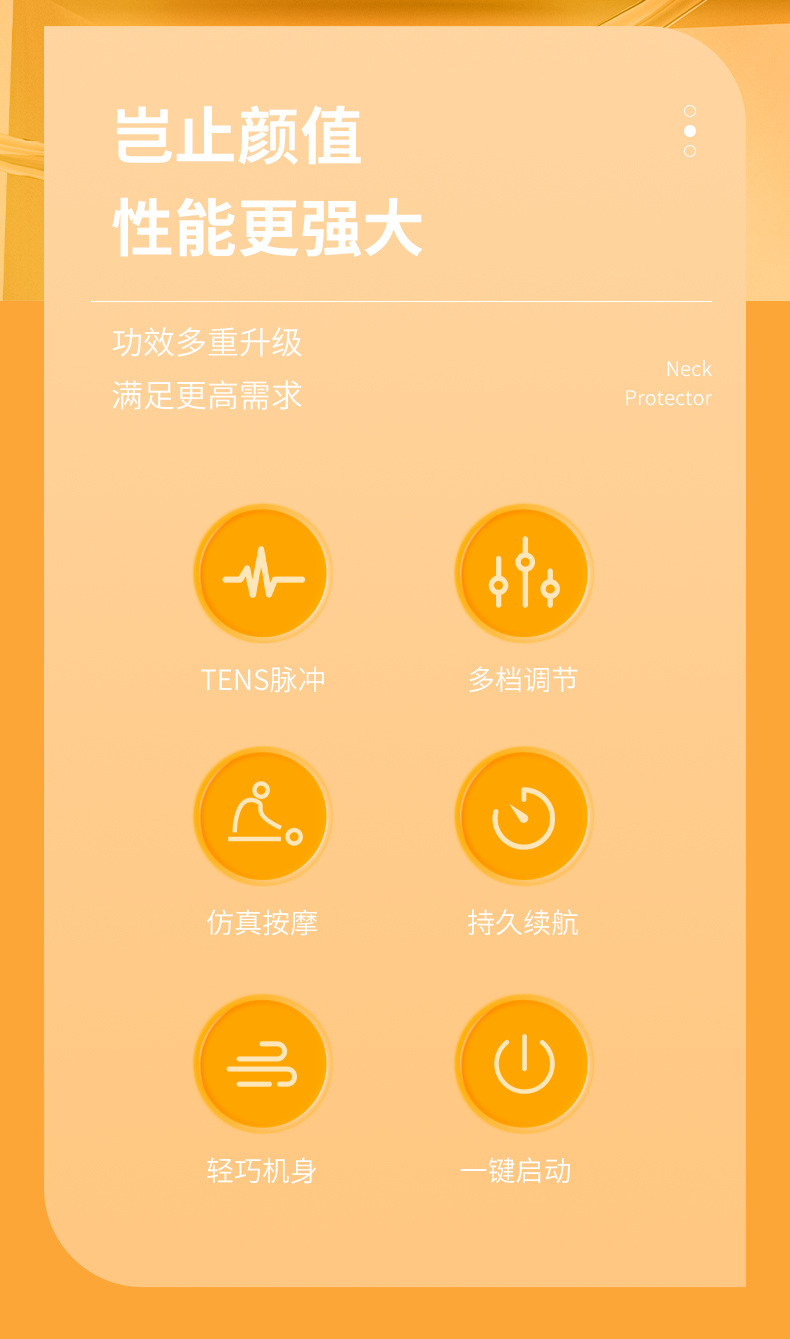 岂止颜值
性能更强大

功效多重升级
满足更高需求

Neck
Protector

TENS脉冲

多档调节

仿真按摩

持久续航

轻巧机身

一键启动