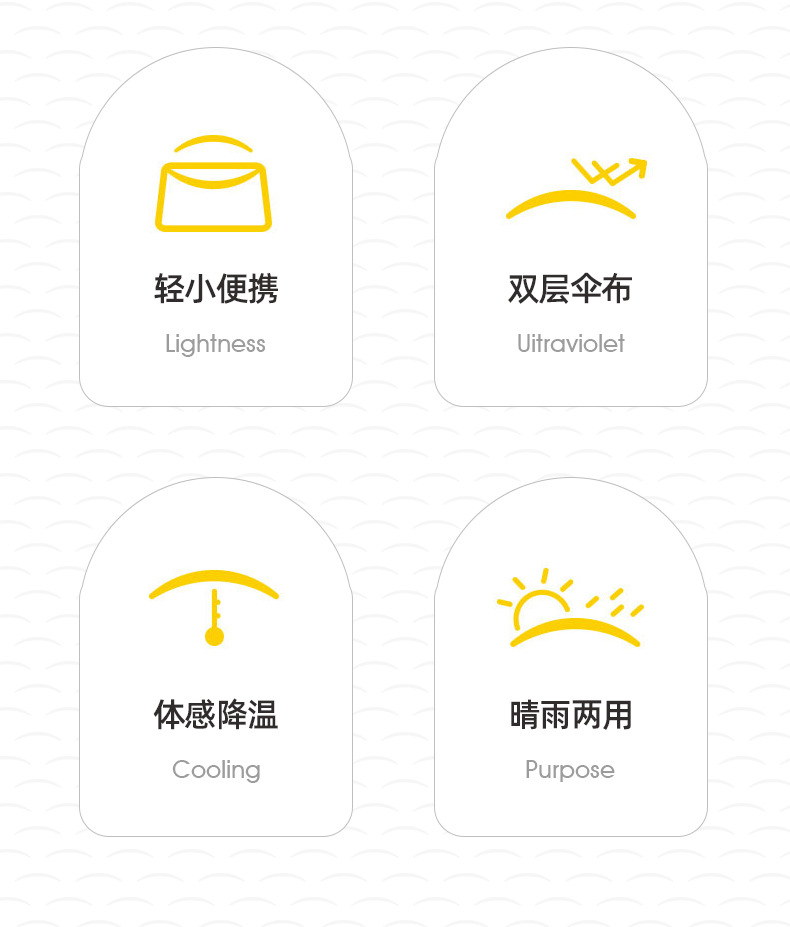 轻小便携

Lightness

双层伞布

Uitraviolet

体感降温

Cooling

晴雨两用

Purpose