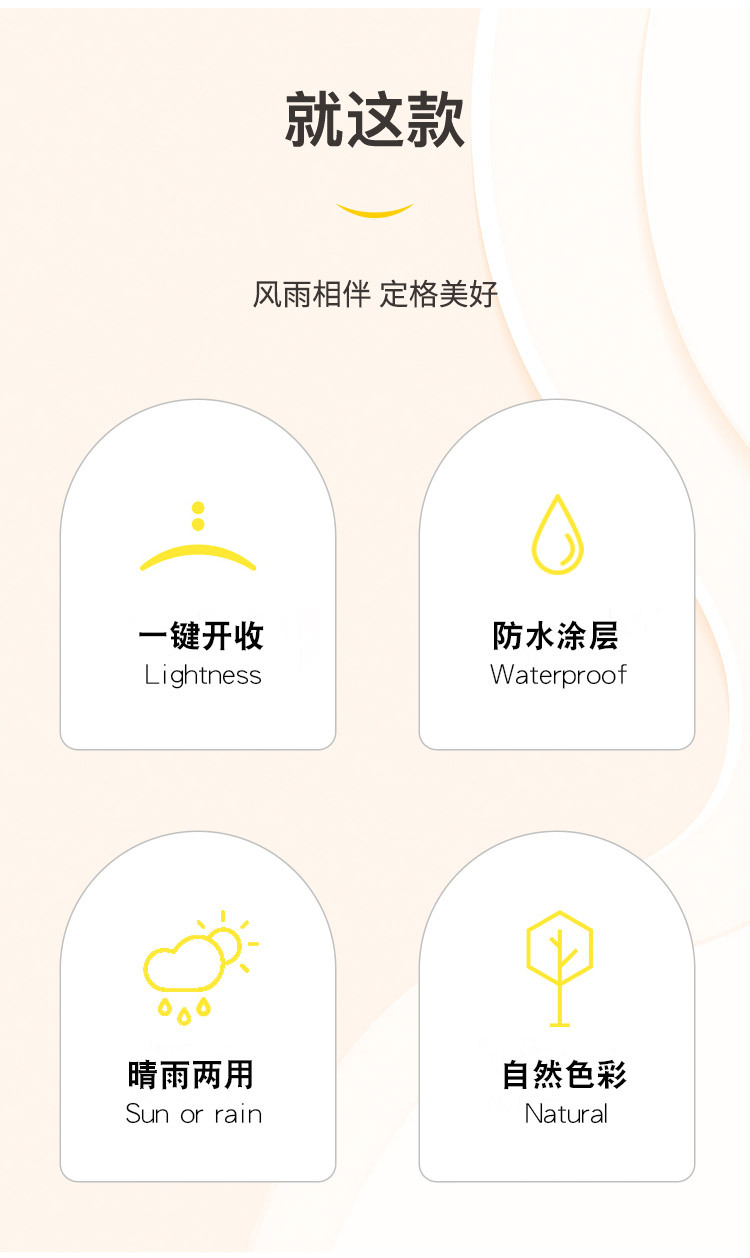 就这款

风雨相伴 定格美好

一键开收
Lightness

防水涂层
Waterproof

晴雨两用
Sun or rain

自然色彩
Natural