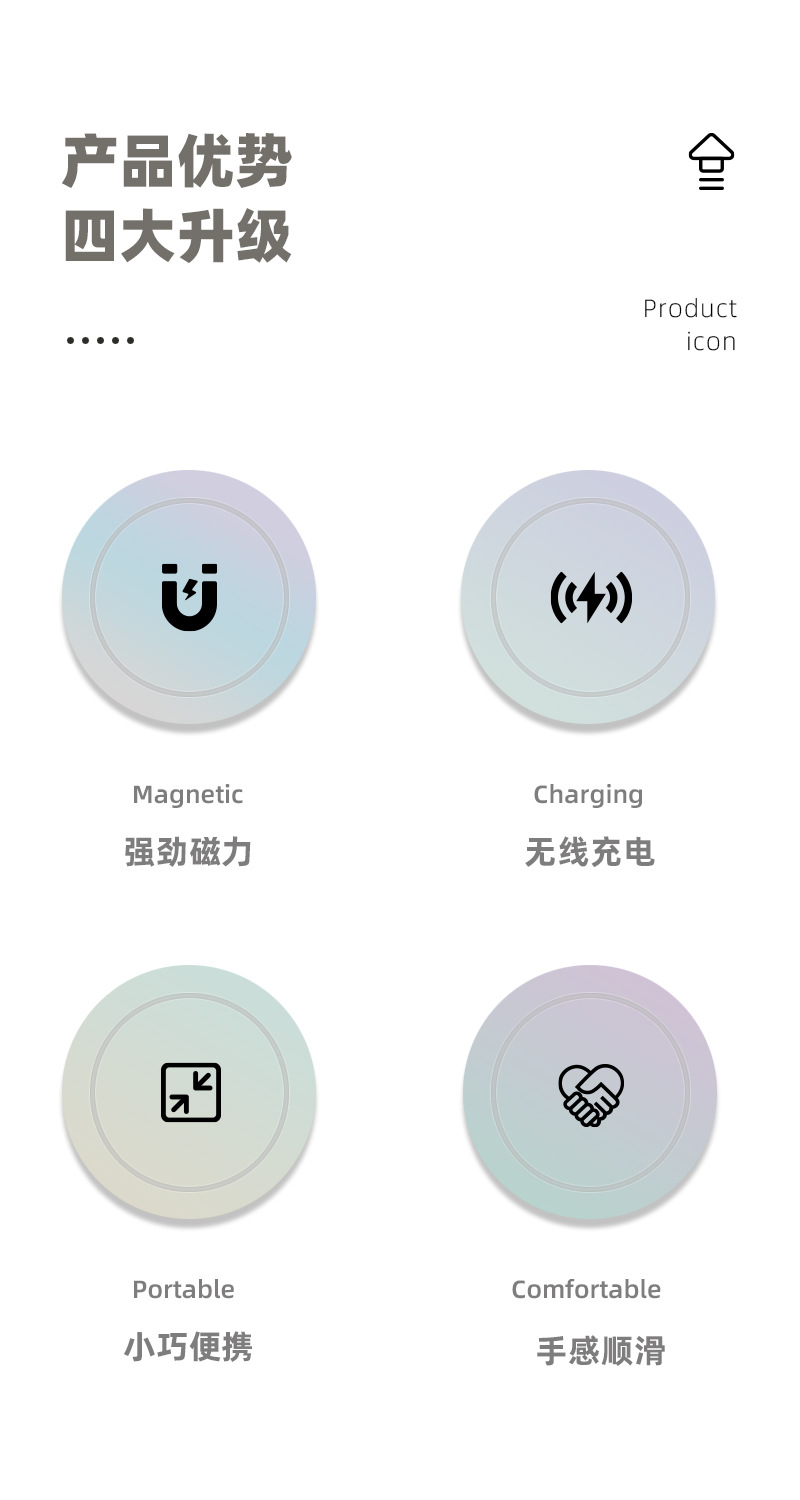 产品优势
四大升级

Product
icon

Magnetic
强劲磁力

Charging
无线充电

Portable
小巧便携

Comfortable
手感顺滑