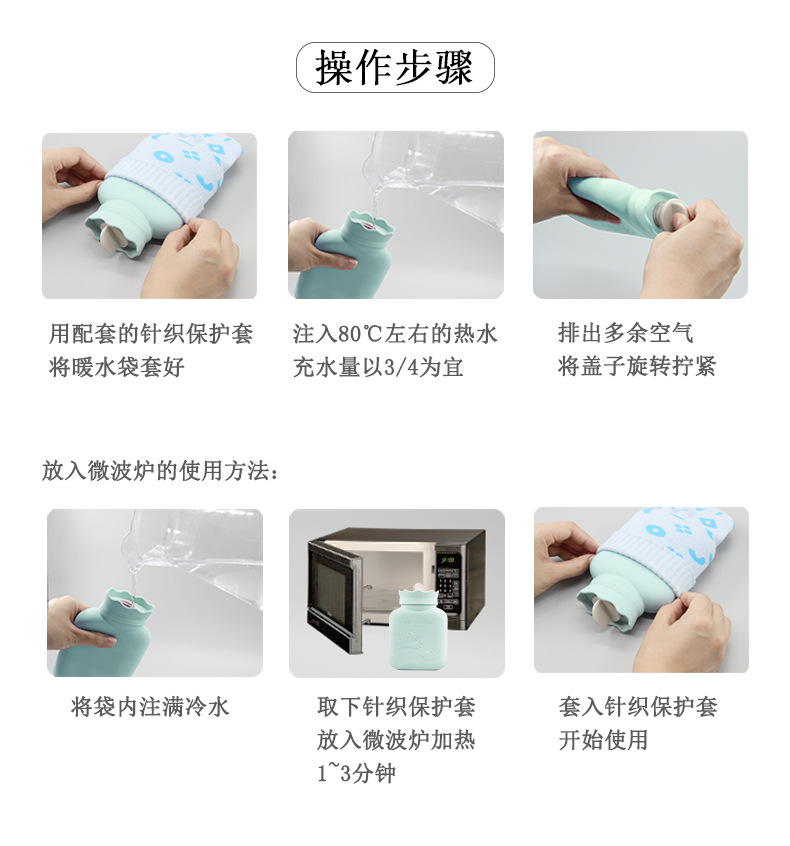 操作步骤

用配套的针织保护套
将暖水袋套好

注入80℃左右的热水
充水量以3/4为宜

排出多余空气
将盖子旋转拧紧

放入微波炉的使用方法：

将袋内注满冷水

取下针织保护套
放入微波炉加热
1~3分钟

套入针织保护套
开始使用