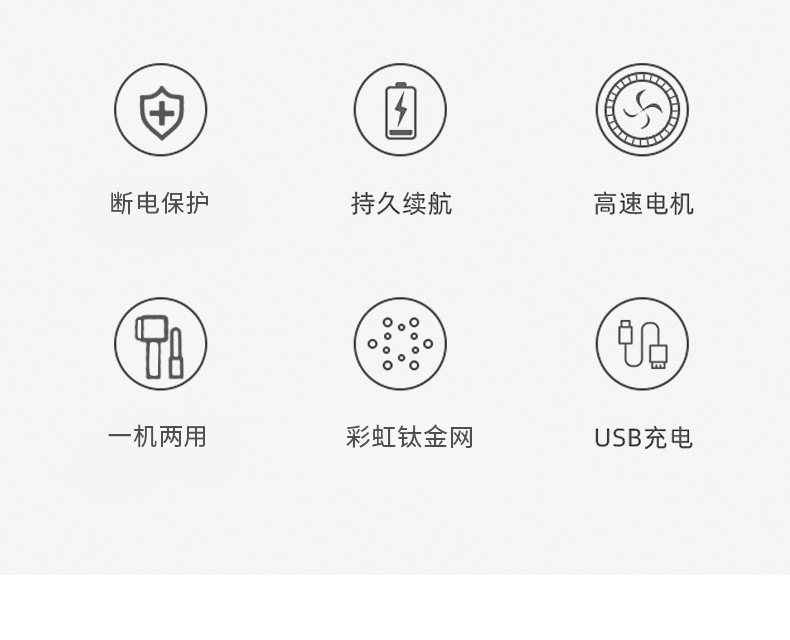 断电保护

持久续航

高速电机

一机两用

彩虹钛金网

USB充电