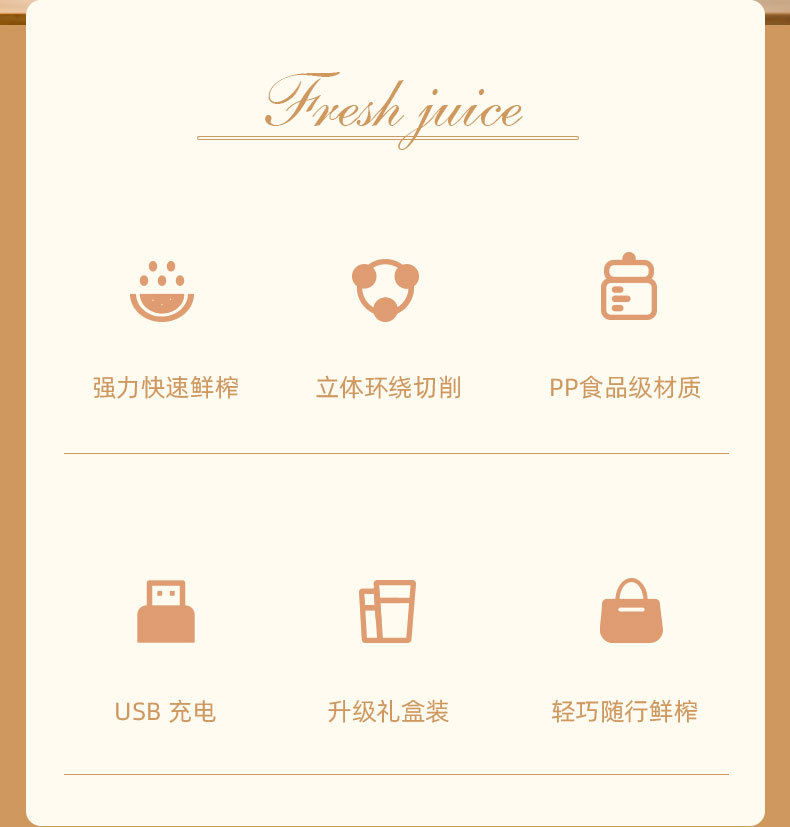 Fresh juice

强力快速鲜榨

立体环绕切削

PP食品级材质

USB 充电

升级礼盒装

轻巧随行鲜榨