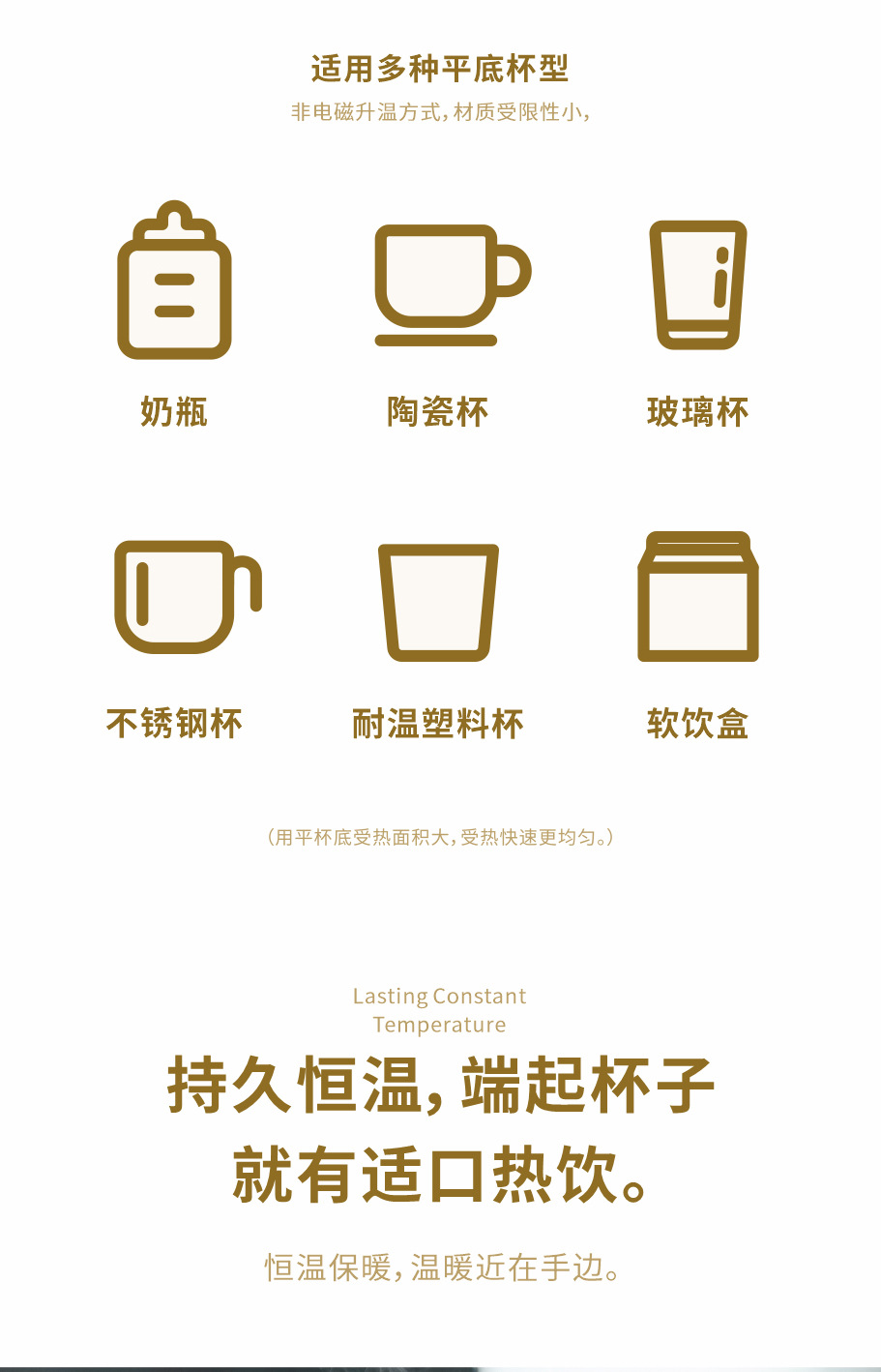 适用多种平底杯型

非电磁升温方式,材质受限性小,

奶瓶

陶瓷杯

玻璃杯

不锈钢杯

耐温塑料杯

软饮盒

(用平杯底受热面积大,受热快速更均匀。)

Lasting Constant
Temperature

持久恒温,端起杯子
就有适口热饮。

恒温保暖,温暖近在手边。