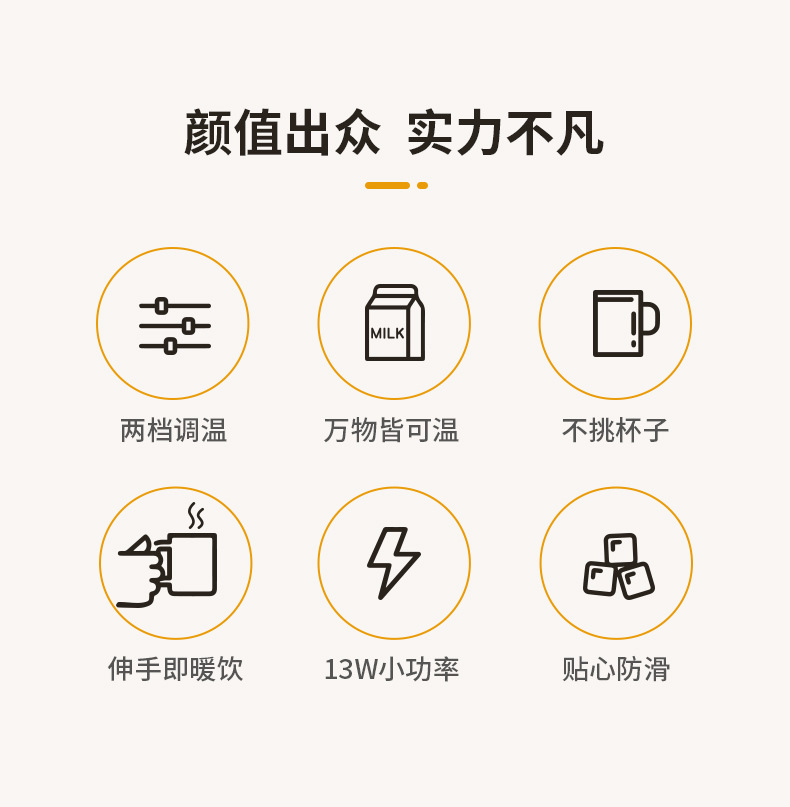 颜值出众 实力不凡

MILK

两档调温

万物皆可温

不挑杯子

伸手即暖饮

13W小功率

贴心防滑