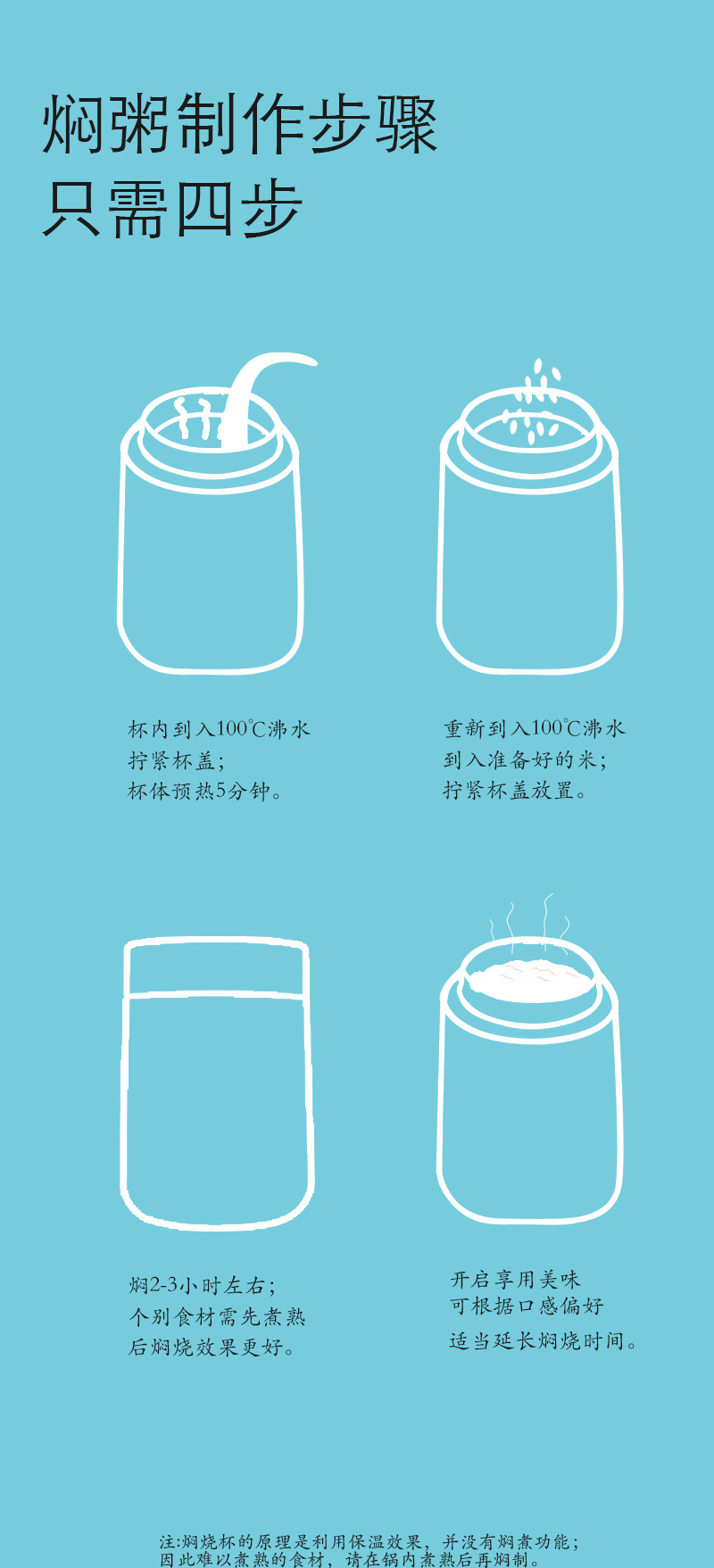 焖粥制作步骤
只需四步

杯内到入100℃沸水
拧紧杯盖；
杯体预热5分钟。

重新到入100℃沸水
到入准备好的米；
拧紧杯盖放置。

焖2-3小时左右；
个别食材需先煮熟
后焖烧效果更好。

开启享用美味
可根据口感偏好
适当延长焖烧时间。

注:焖烧杯的原理是利用保温效果，并没有焖煮功能；
因此难以煮熟的食材，请在锅内煮熟后再焖制。