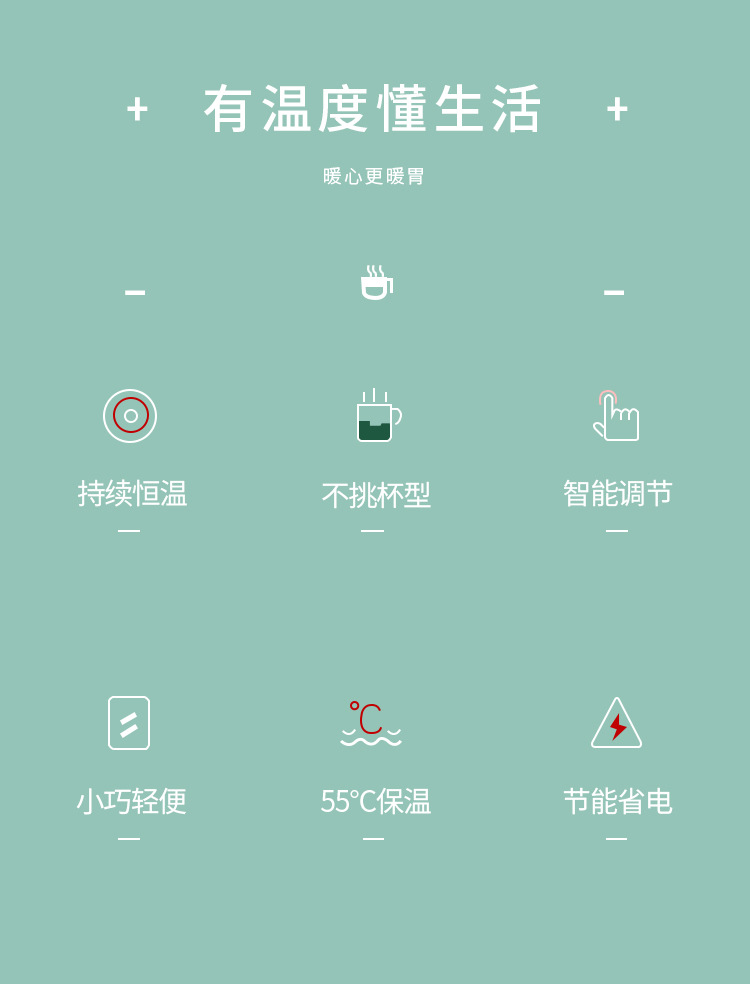 + 有温度懂生活 +

暖心更暖胃

持续恒温

不挑杯型

智能调节

小巧轻便

55℃保温

节能省电