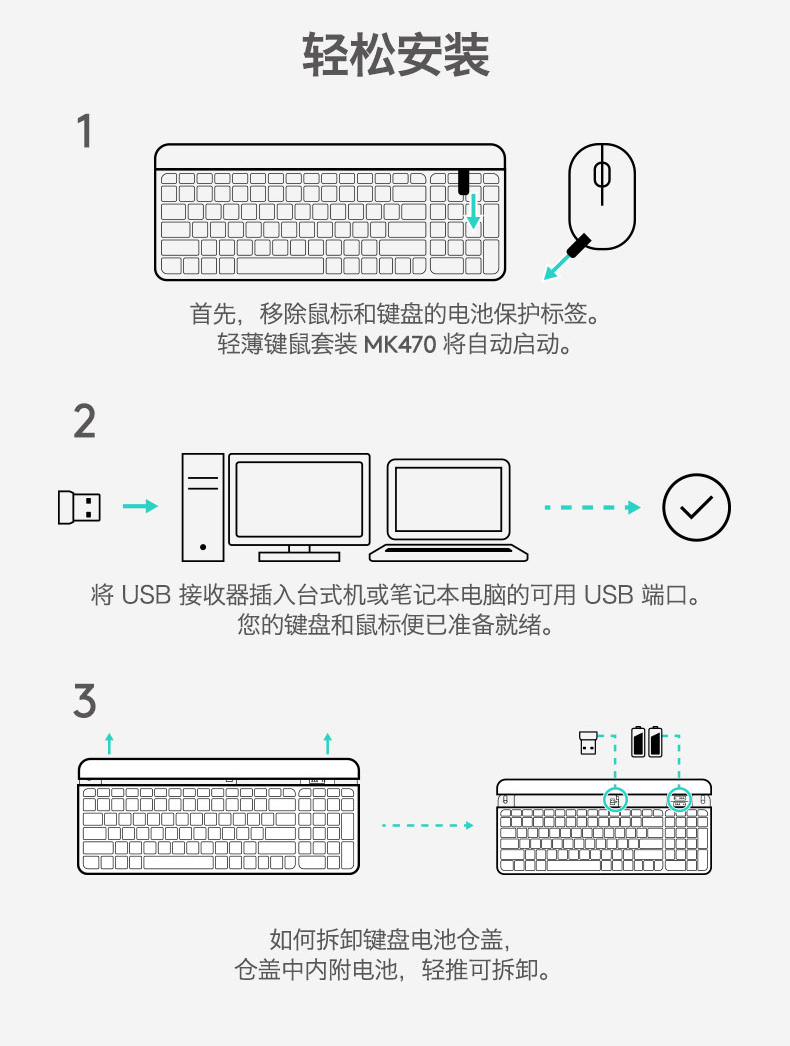 轻松安装

1

首先，移除鼠标和键盘的电池保护标签。
轻薄键鼠套装 MK470 将自动启动。

2

将 USB 接收器插入台式机或笔记本电脑的可用 USB 端口。
您的键盘和鼠标便已准备就绪。

3

如何拆卸键盘电池仓盖，
仓盖中内附电池，轻推可拆卸。