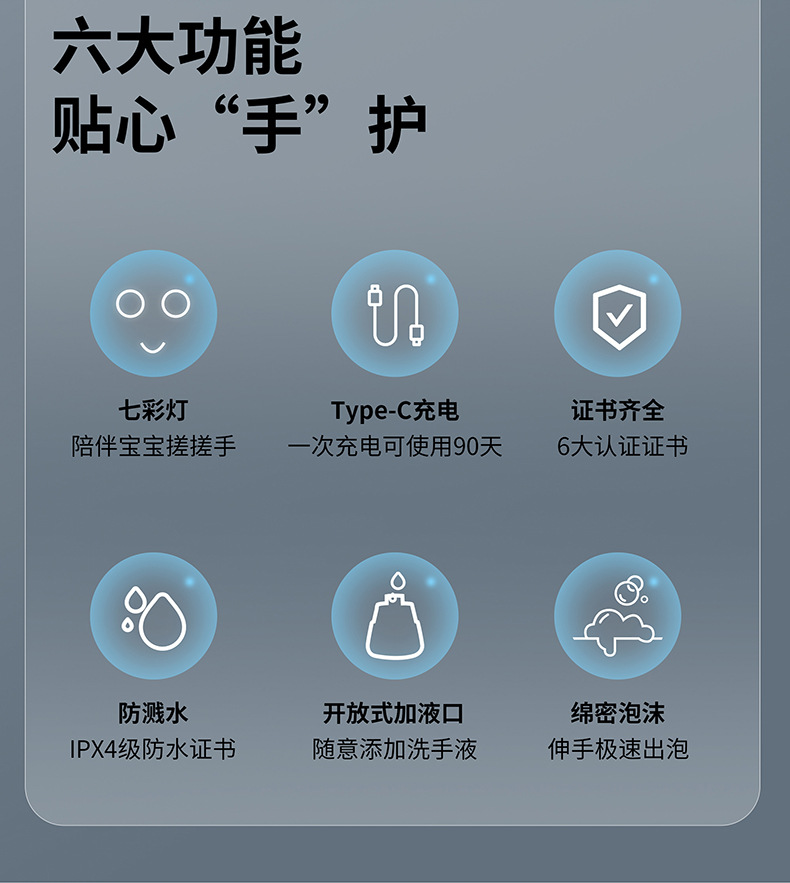 六大功能
贴心“手”护

七彩灯
陪伴宝宝搓搓手

Type-C充电
一次充电可使用90天

证书齐全
6大认证证书

防溅水
IPX4级防水证书

开放式加液口
随意添加洗手液

绵密泡沫
伸手极速出泡