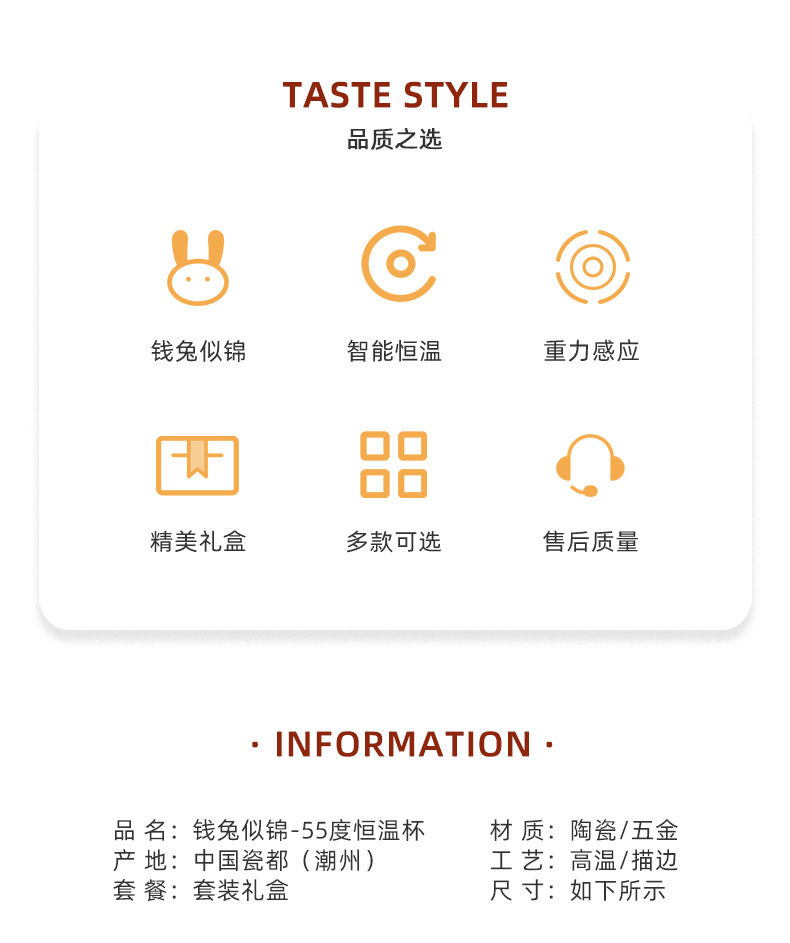 TASTE STYLE

品质之选

钱兔似锦

智能恒温

重力感应

精美礼盒

多款可选

售后质量

· INFORMATION ·

品 名：钱兔似锦-55度恒温杯

产 地：中国瓷都（潮州）

套 餐：套装礼盒

材 质：陶瓷/五金

工 艺：高温/描边

尺 寸：如下所示