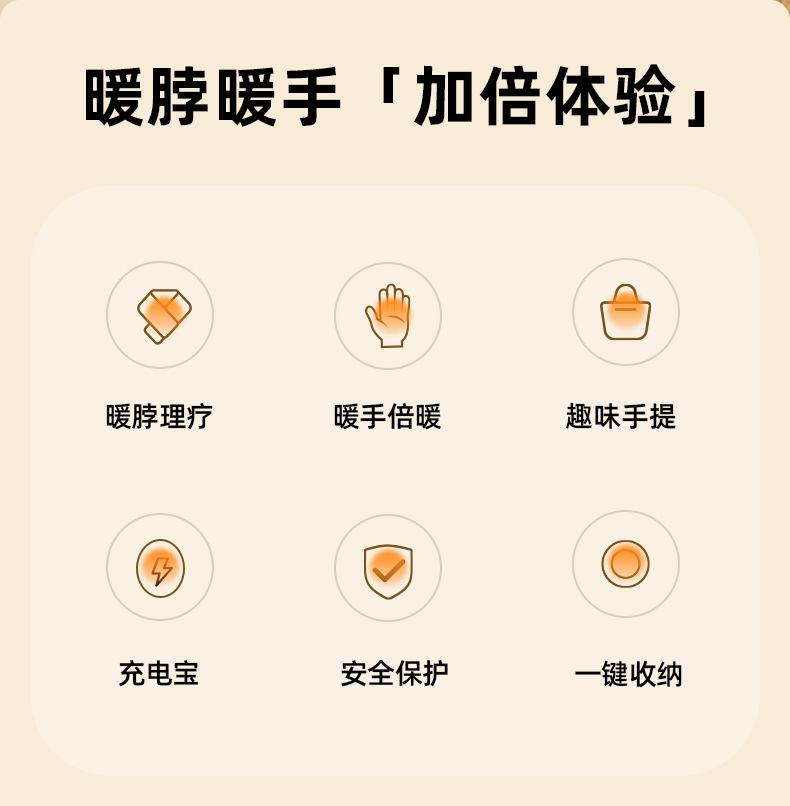 暖脖暖手「加倍体验」

暖脖理疗

暖手倍暖

趣味手提

充电宝

安全保护

一键收纳