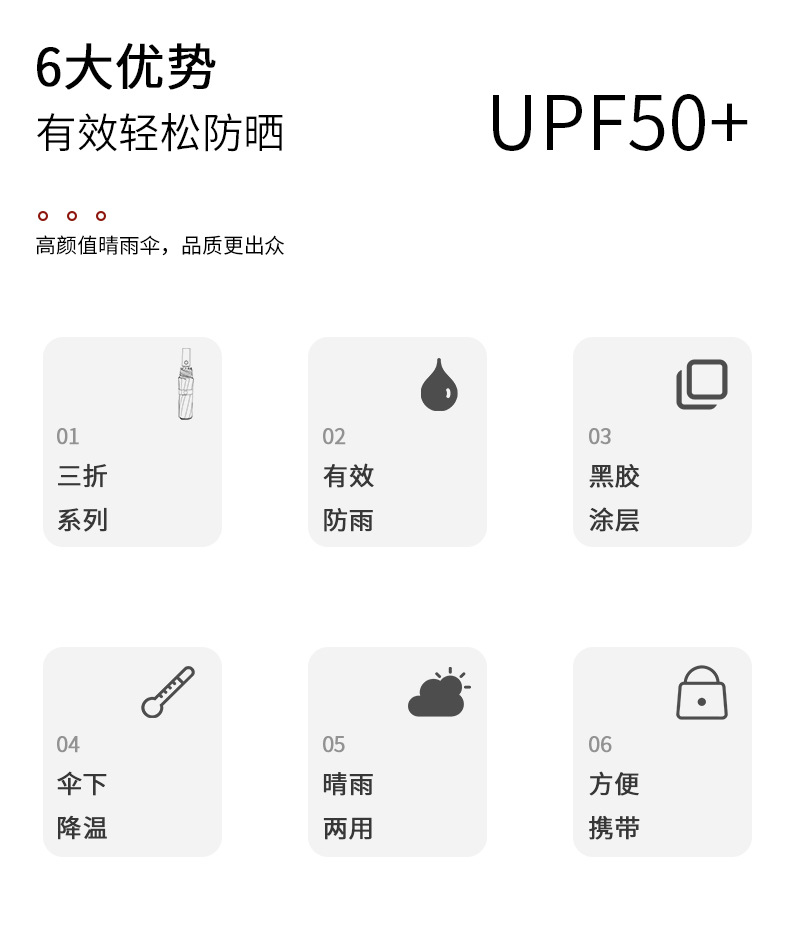 6大优势
有效轻松防晒

UPF50+

高颜值晴雨伞，品质更出众

01
三折
系列

02
有效
防雨

03
黑胶
涂层

04
伞下
降温

05
晴雨
两用

06
方便
携带