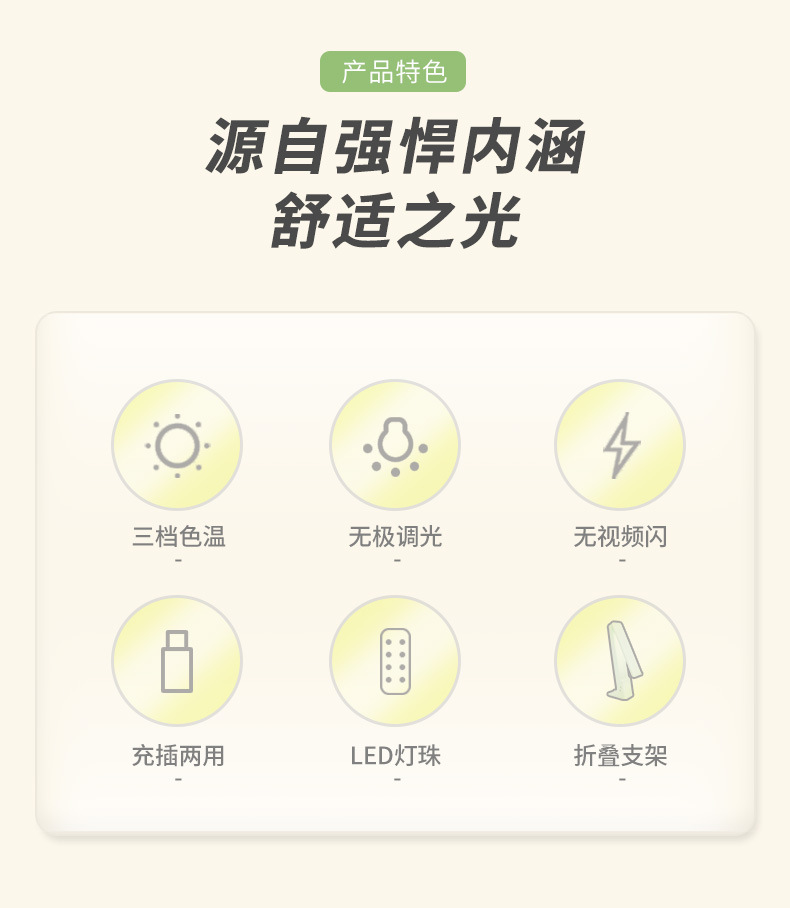 产品特色

源自强悍内涵
舒适之光

三档色温
-

无极调光
-

无视频闪
-

充插两用
-

LED灯珠
-

折叠支架
-