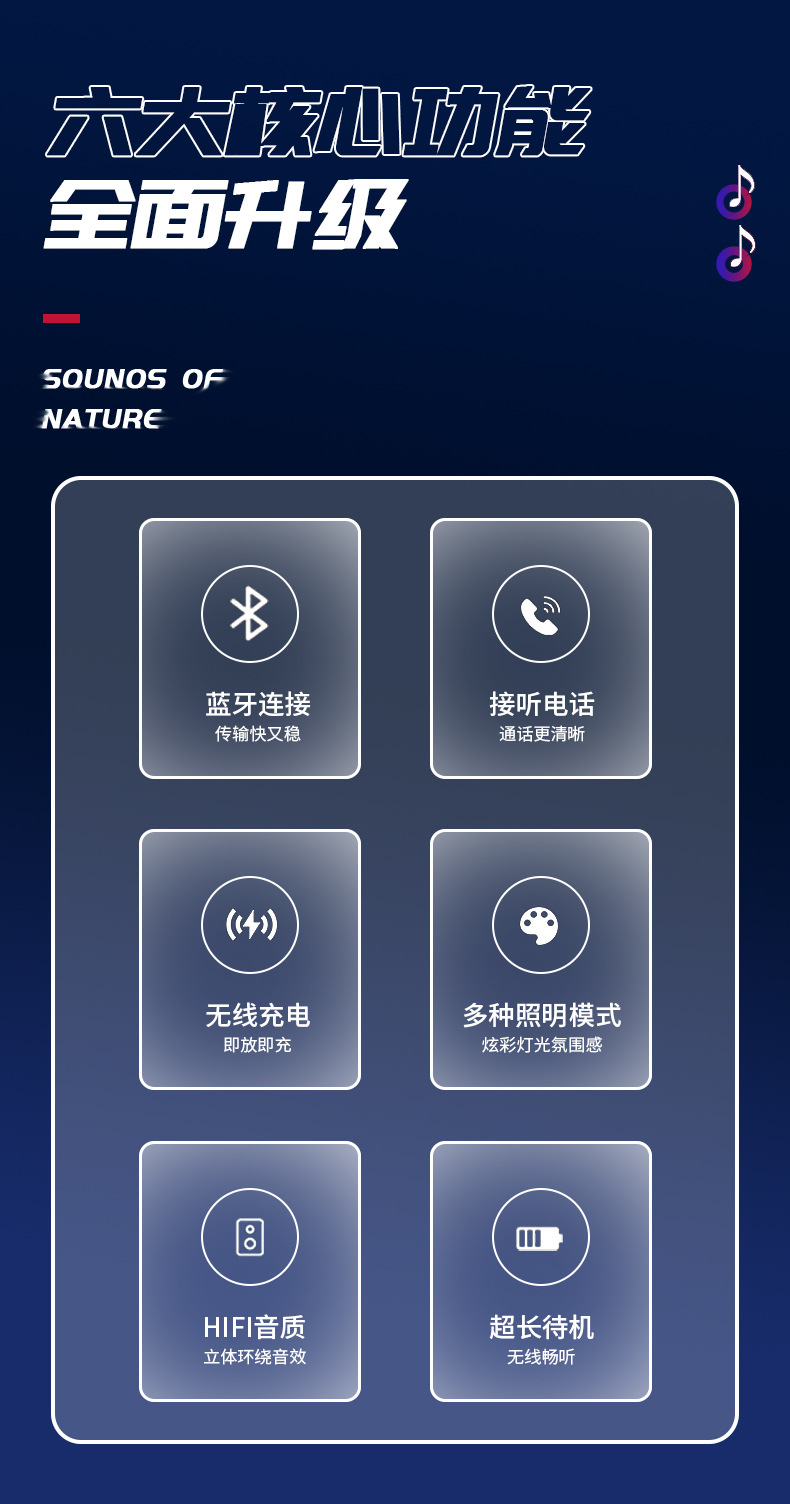 六大核心功能
全面升级

SOUNOS OF
NATURE

蓝牙连接
传输快又稳

接听电话
通话更清晰

无线充电
即放即充

多种照明模式
炫彩灯光氛围感

HIFI音质
立体环绕音效

超长待机
无线畅听