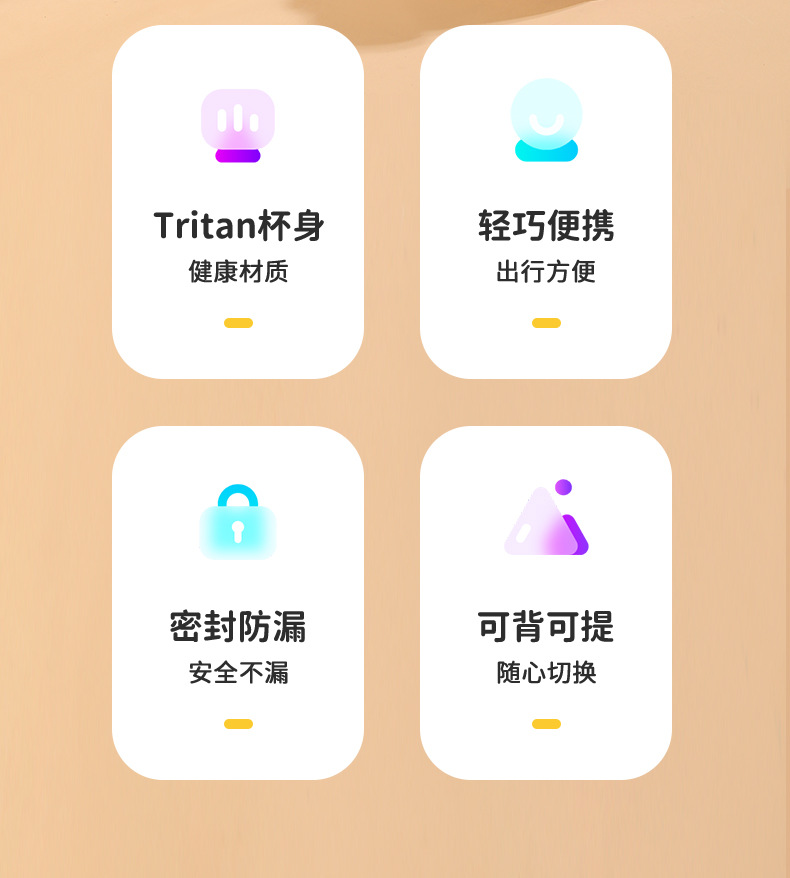 Tritan杯身
健康材质

轻巧便携
出行方便

密封防漏
安全不漏

可背可提
随心切换