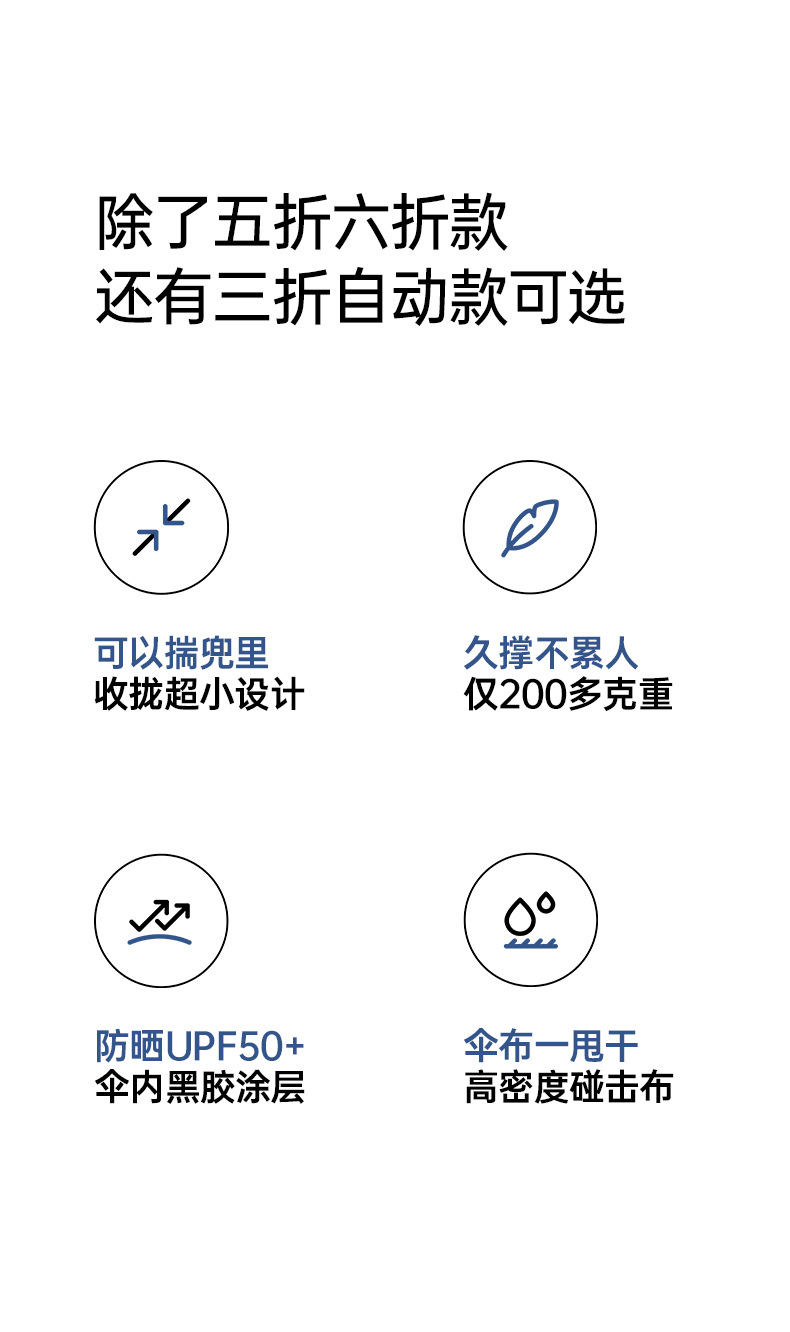 除了五折六折款
还有三折自动款可选

可以揣兜里
收拢超小设计

久撑不累人
仅200多克重

防晒UPF50+
伞内黑胶涂层

伞布一甩干
高密度碰击布