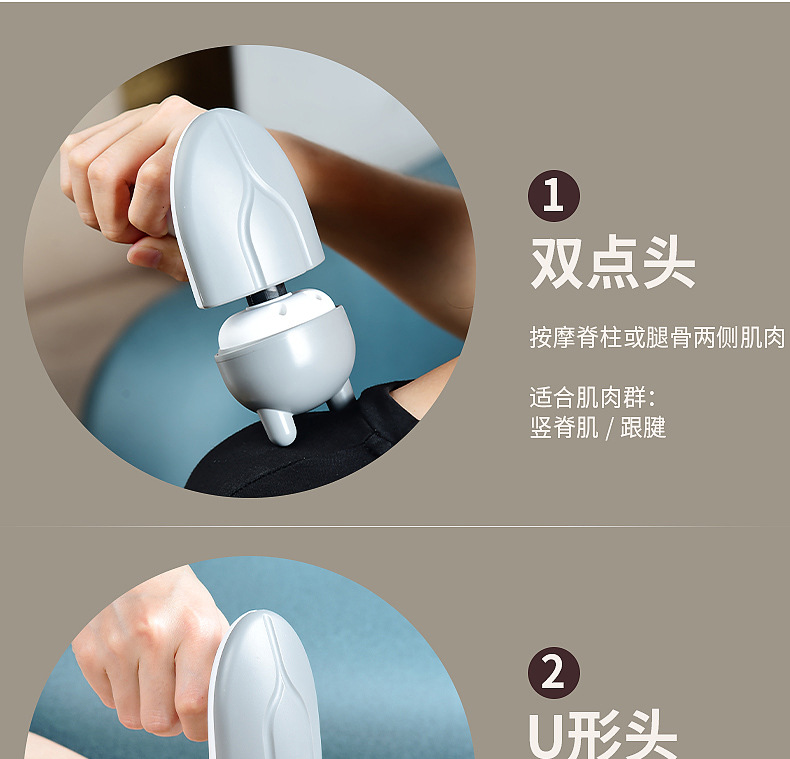 1
双点头

按摩脊柱或腿骨两侧肌肉

适合肌肉群:
竖脊肌 / 跟腱

2
U形头