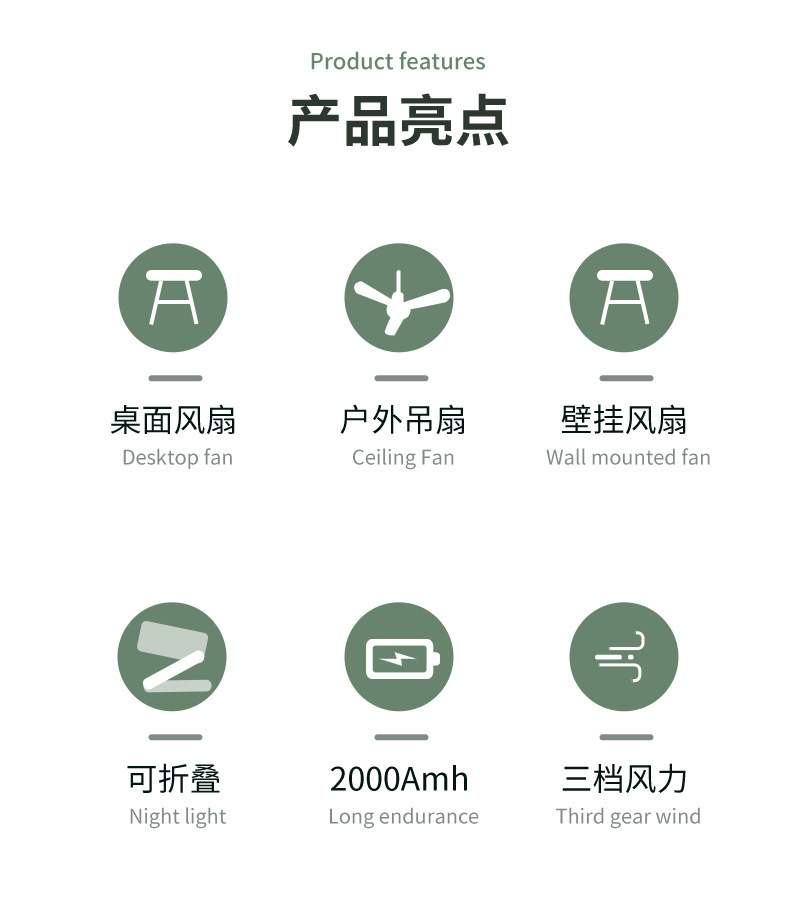 Product features

产品亮点

桌面风扇
Desktop fan

户外吊扇
Ceiling Fan

壁挂风扇
Wall mounted fan

可折叠
Night light

2000Amh
Long endurance

三档风力
Third gear wind