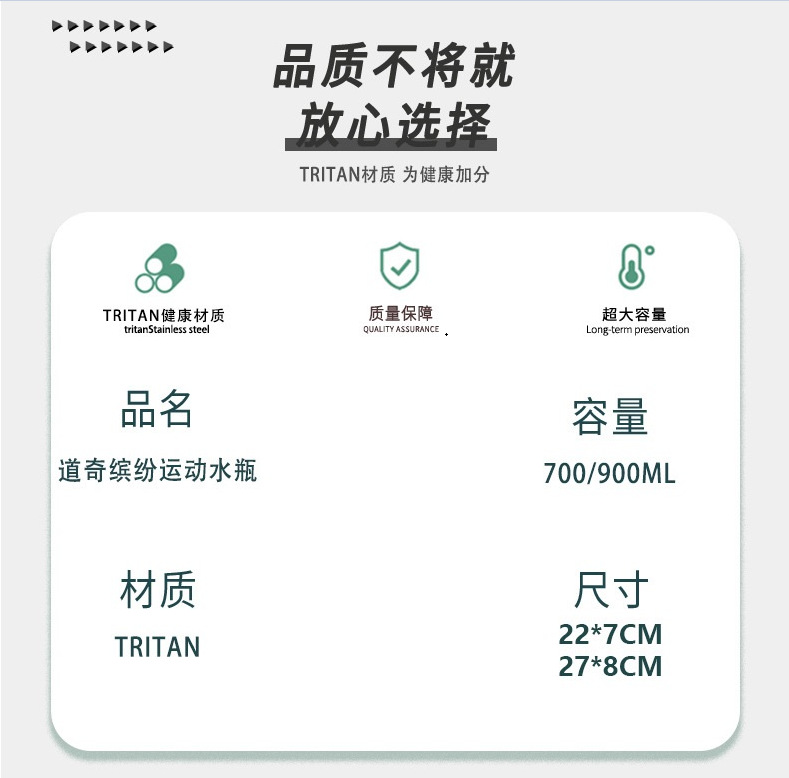 品质不将就
放心选择

TRITAN材质 为健康加分

TRITAN健康材质
tritanStainless steel

质量保障
QUALITY ASSURANCE

超大容量
Long-term preservation

品名
道奇缤纷运动水瓶

容量
700/900ML

材质
TRITAN

尺寸
22*7CM
27*8CM