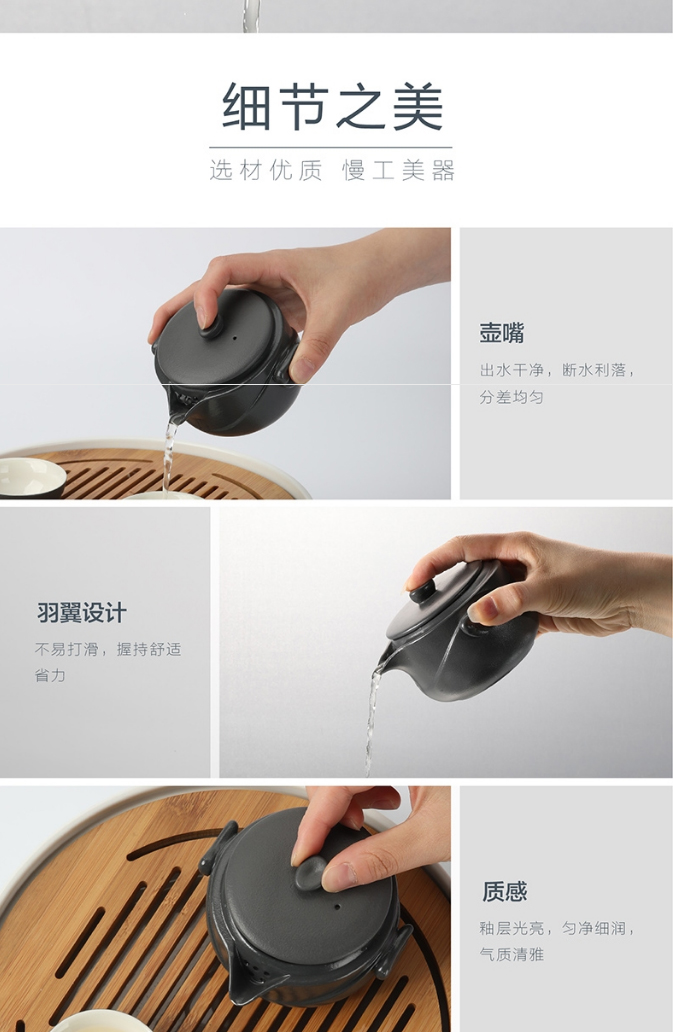 细节之美

选材优质 慢工美器

壶嘴

出水干净，断水利落，分差均匀

羽翼设计

不易打滑，握持舒适省力

质感

釉层光亮，匀净细润，气质清雅