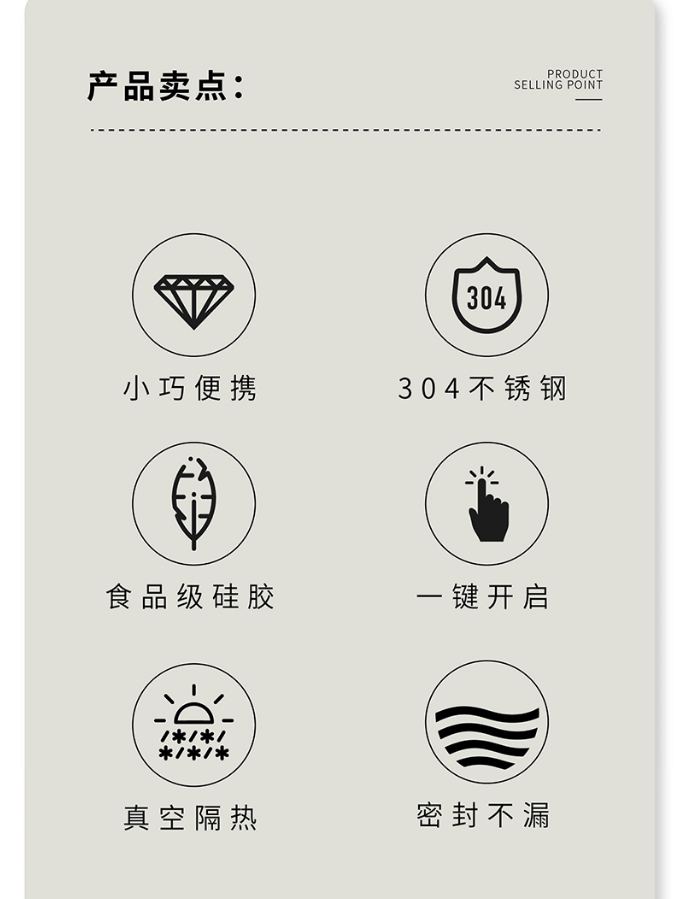 产品卖点:

PRODUCT
SELLING POINT

304

小巧便携

304不锈钢

食品级硅胶

一键开启

真空隔热

密封不漏