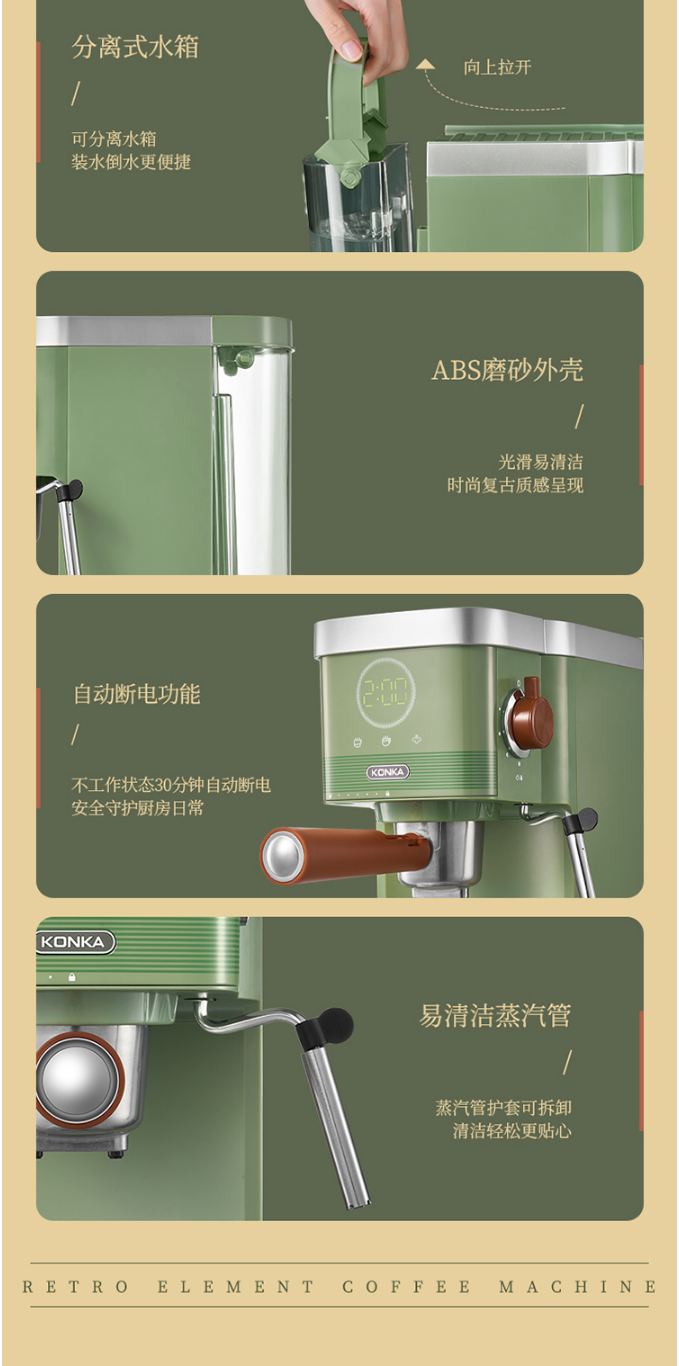 分离式水箱
/
可分离水箱
装水倒水更便捷

向上拉开

ABS磨砂外壳
/
光滑易清洁
时尚复古质感呈现

自动断电功能
/
不工作状态30分钟自动断电
安全守护厨房日常

2:00

KONKA

KONKA

易清洁蒸汽管
/
蒸汽管护套可拆卸
清洁轻松更贴心

RETRO ELEMENT COFFEE MACHINE