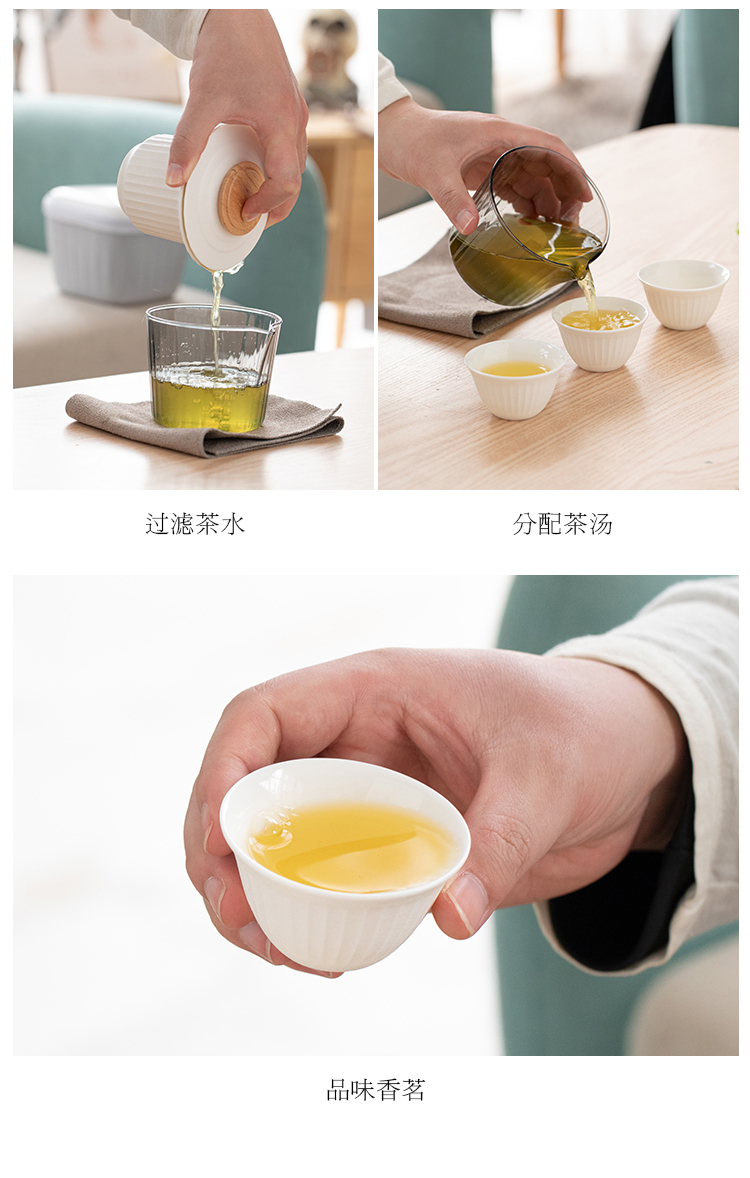 过滤茶水

分配茶汤

品味香茗